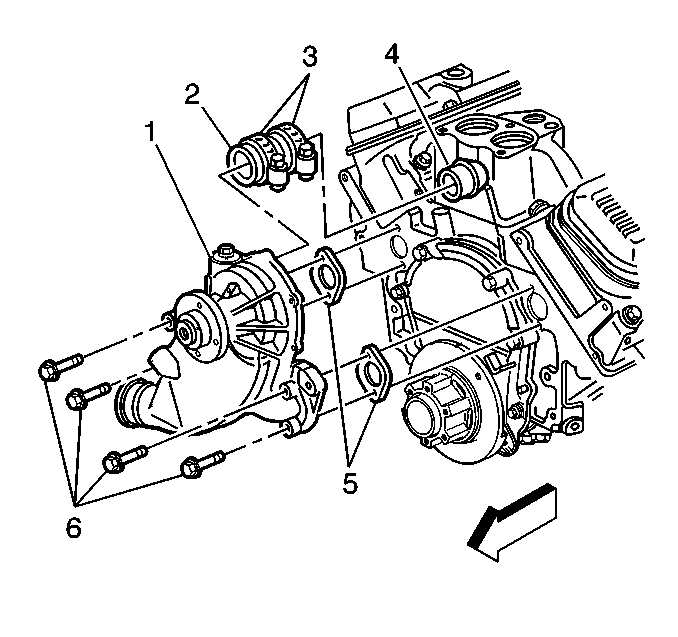 3
4
2
1
5
6