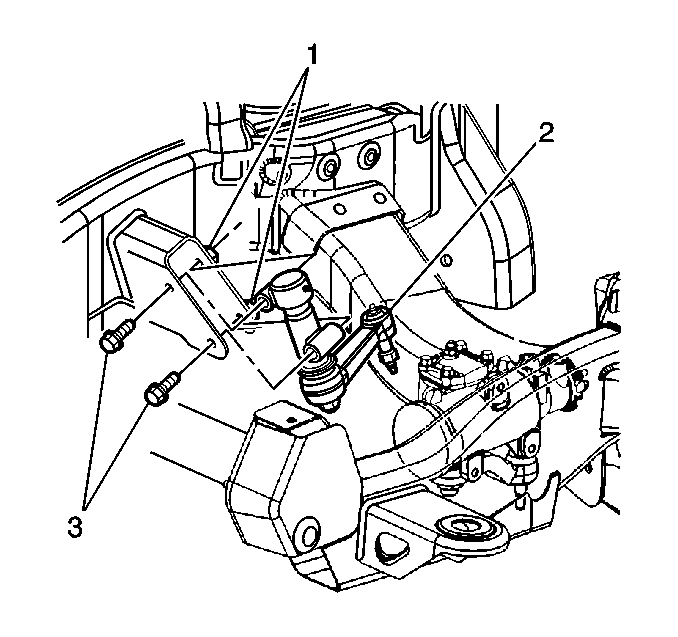 1
2
3