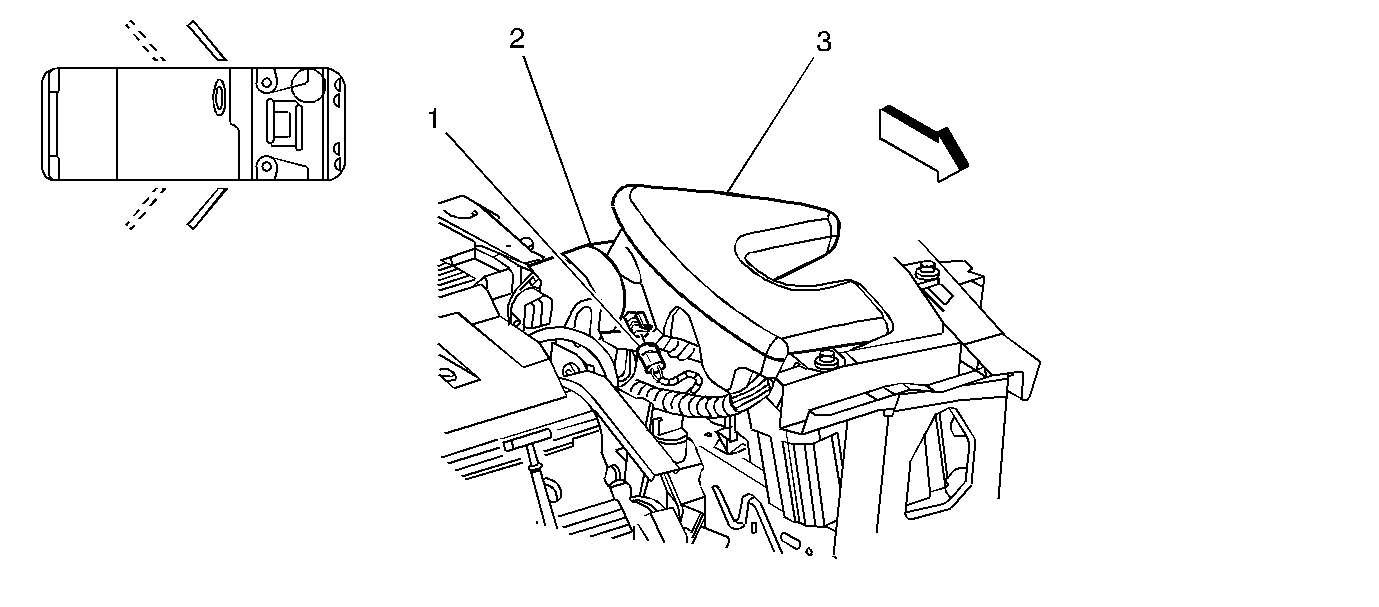 2
3
1