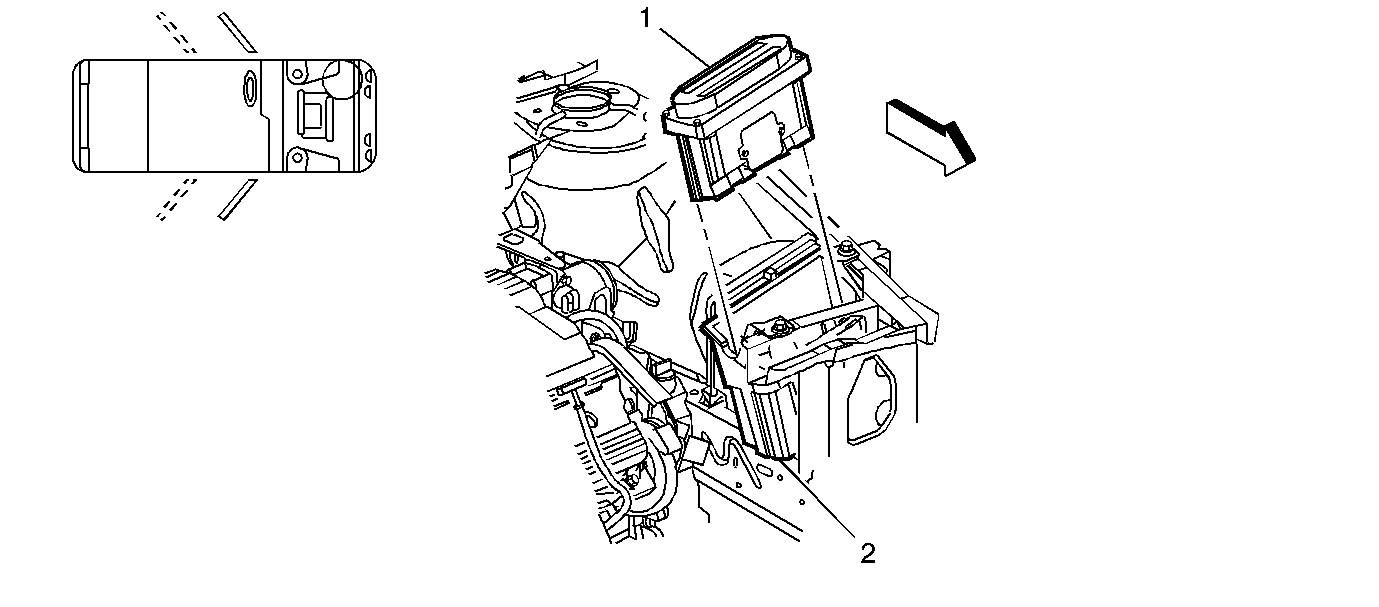 1

2