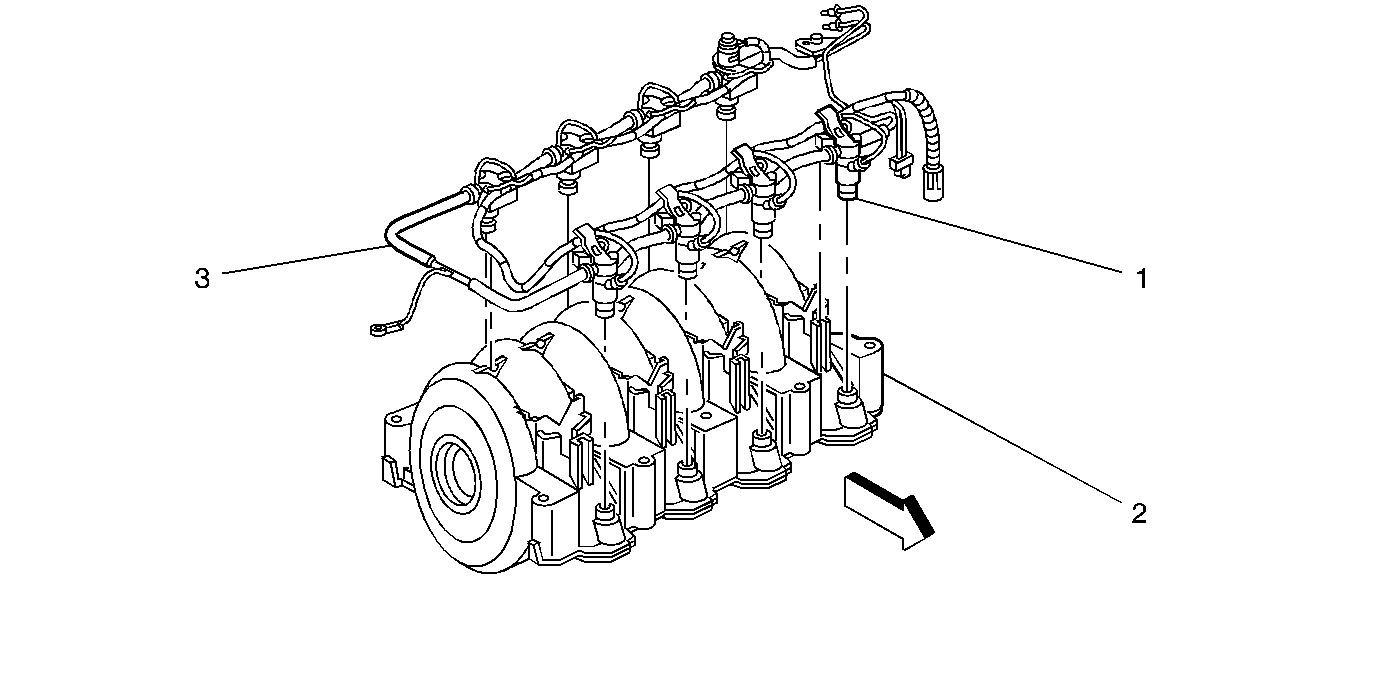 3
1
2