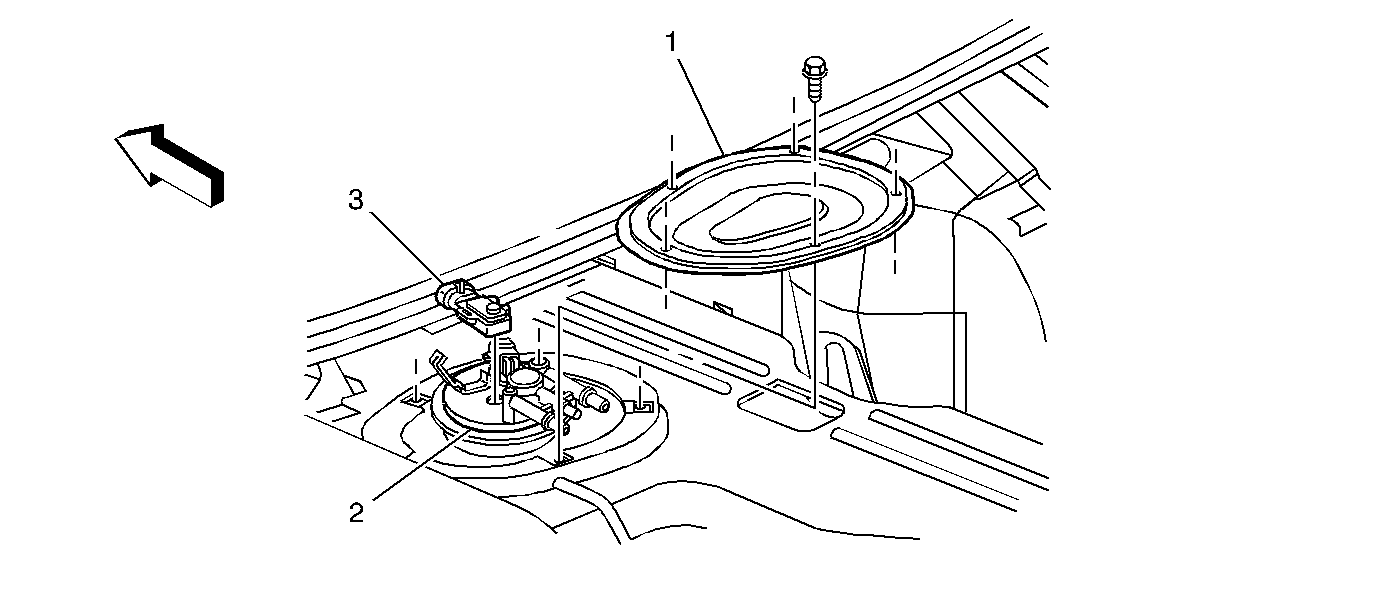 1

3

2