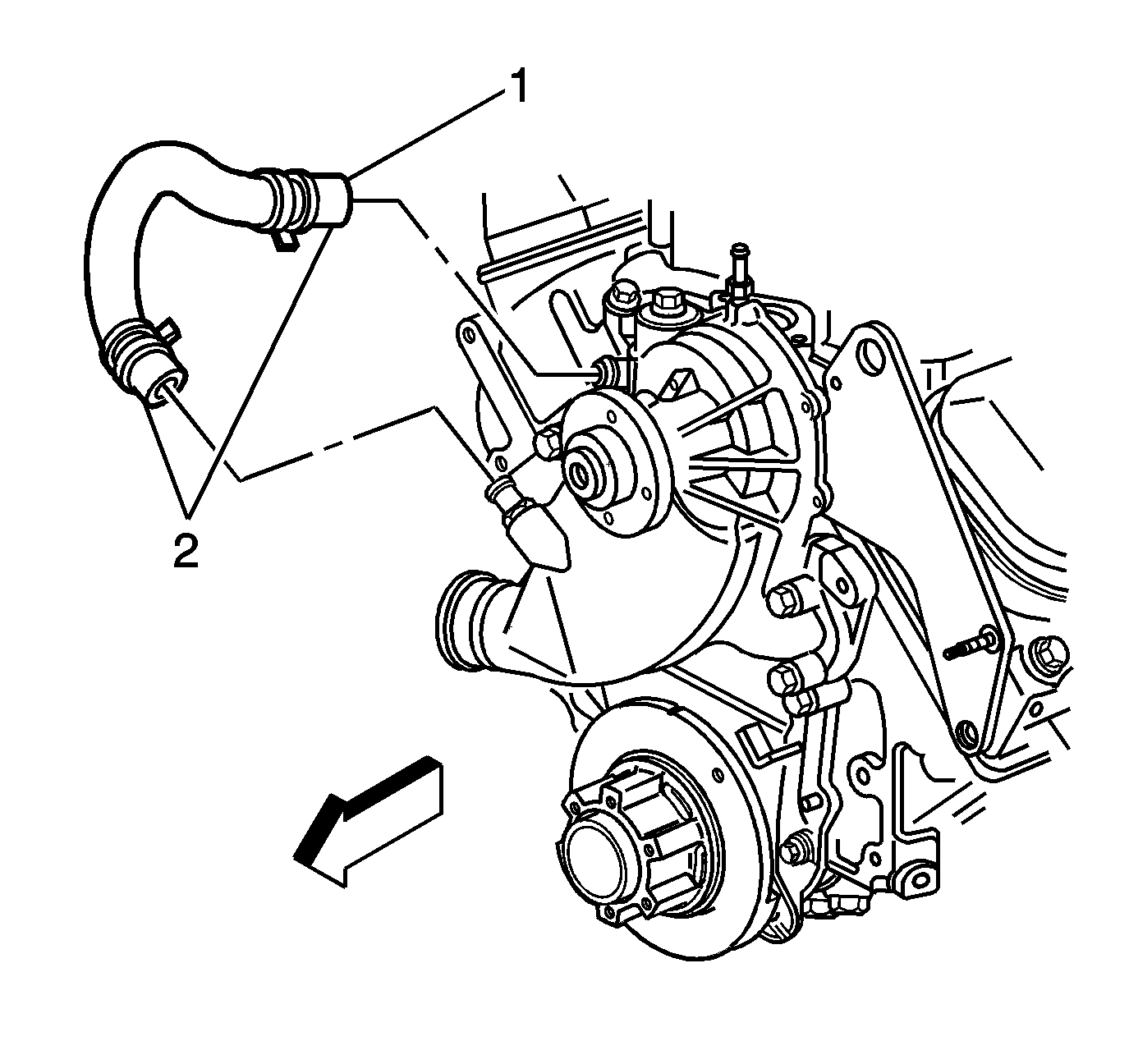 1

2