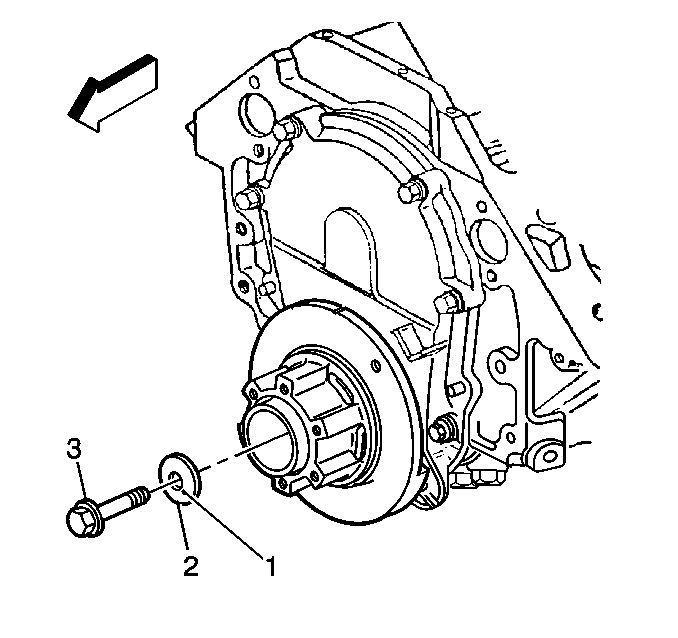 3
2
1