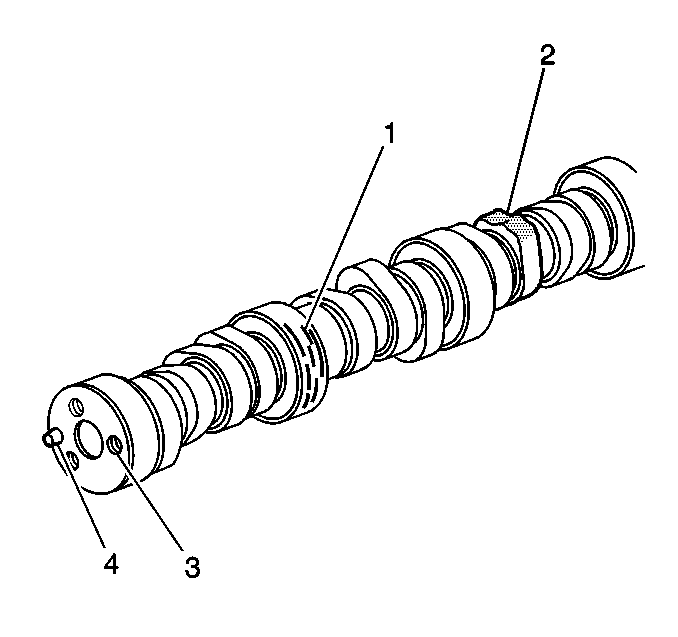 2
1
4
3