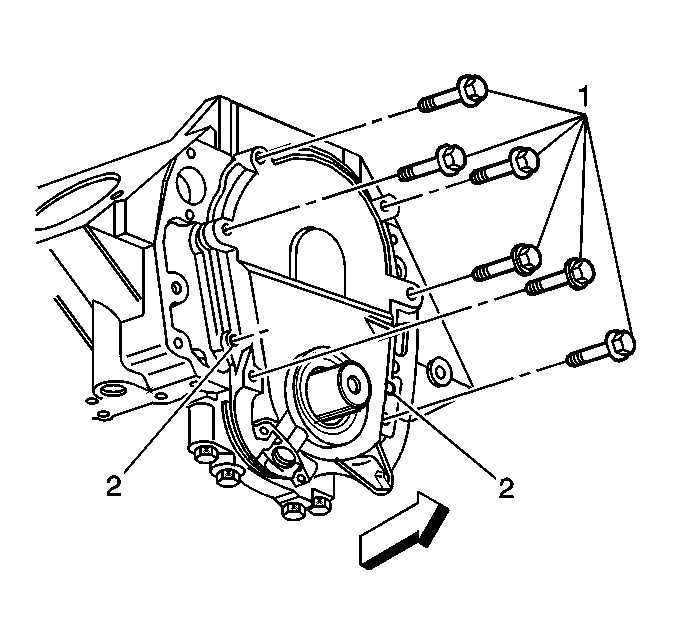 1

2

2