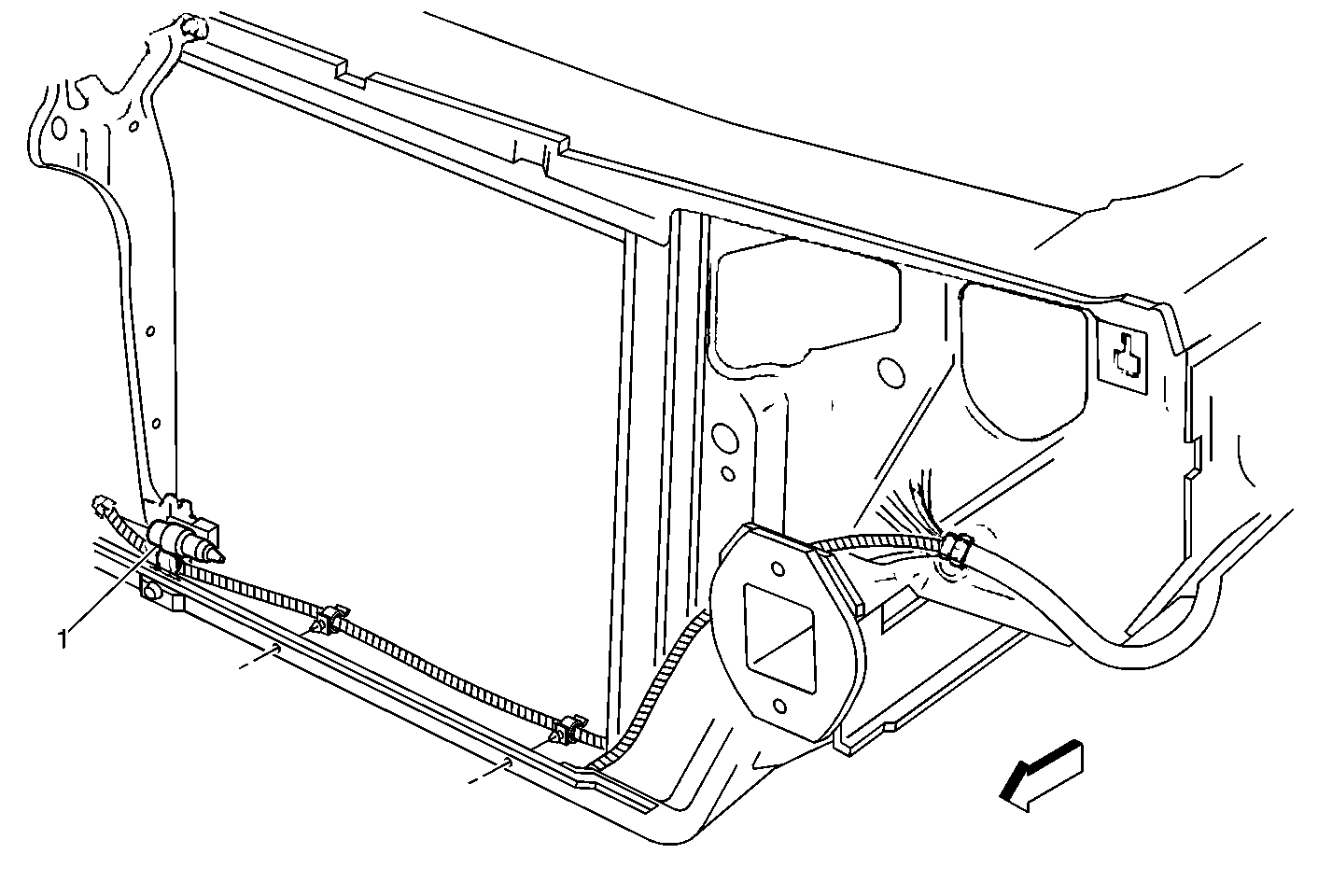 1