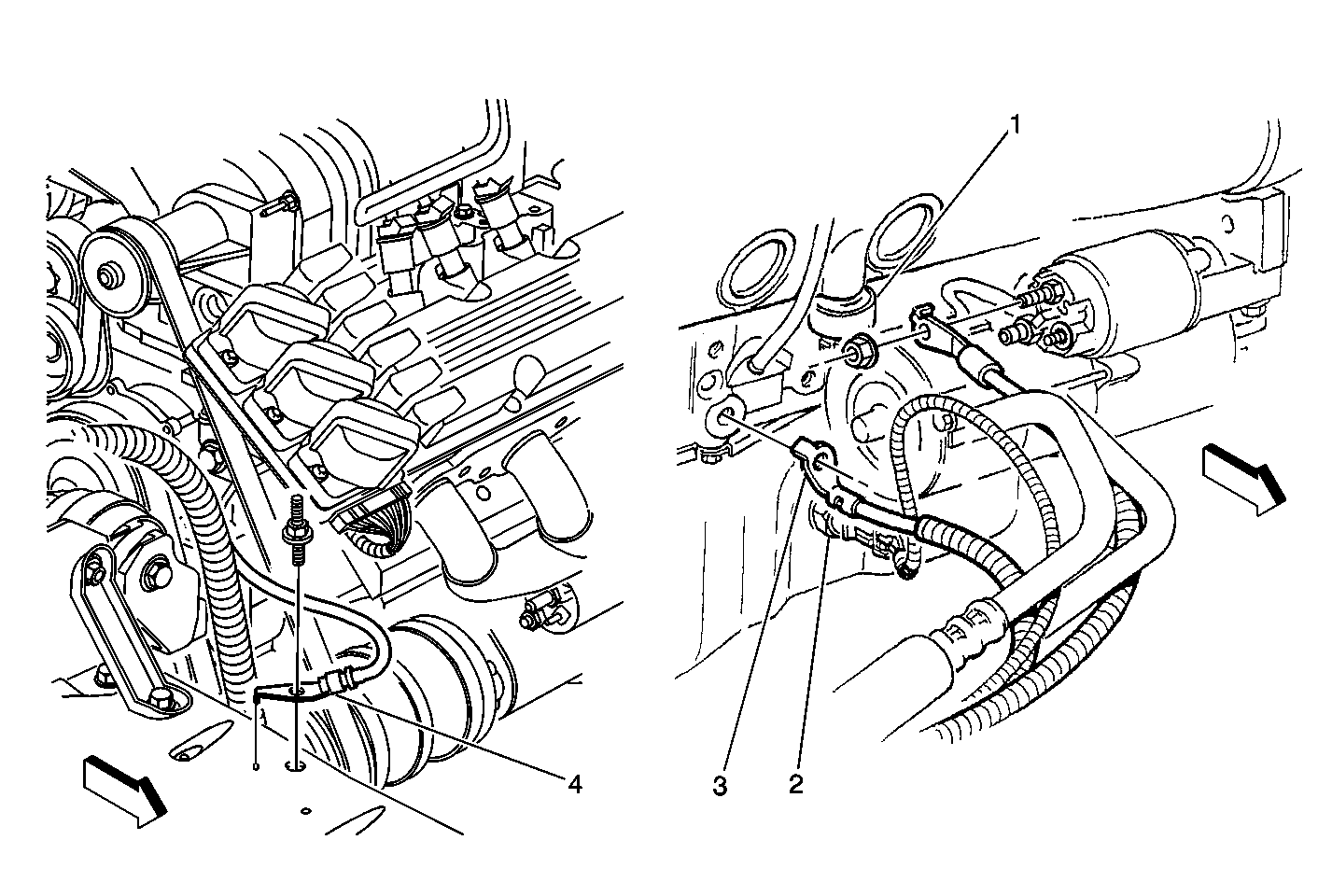 1
4
3
2