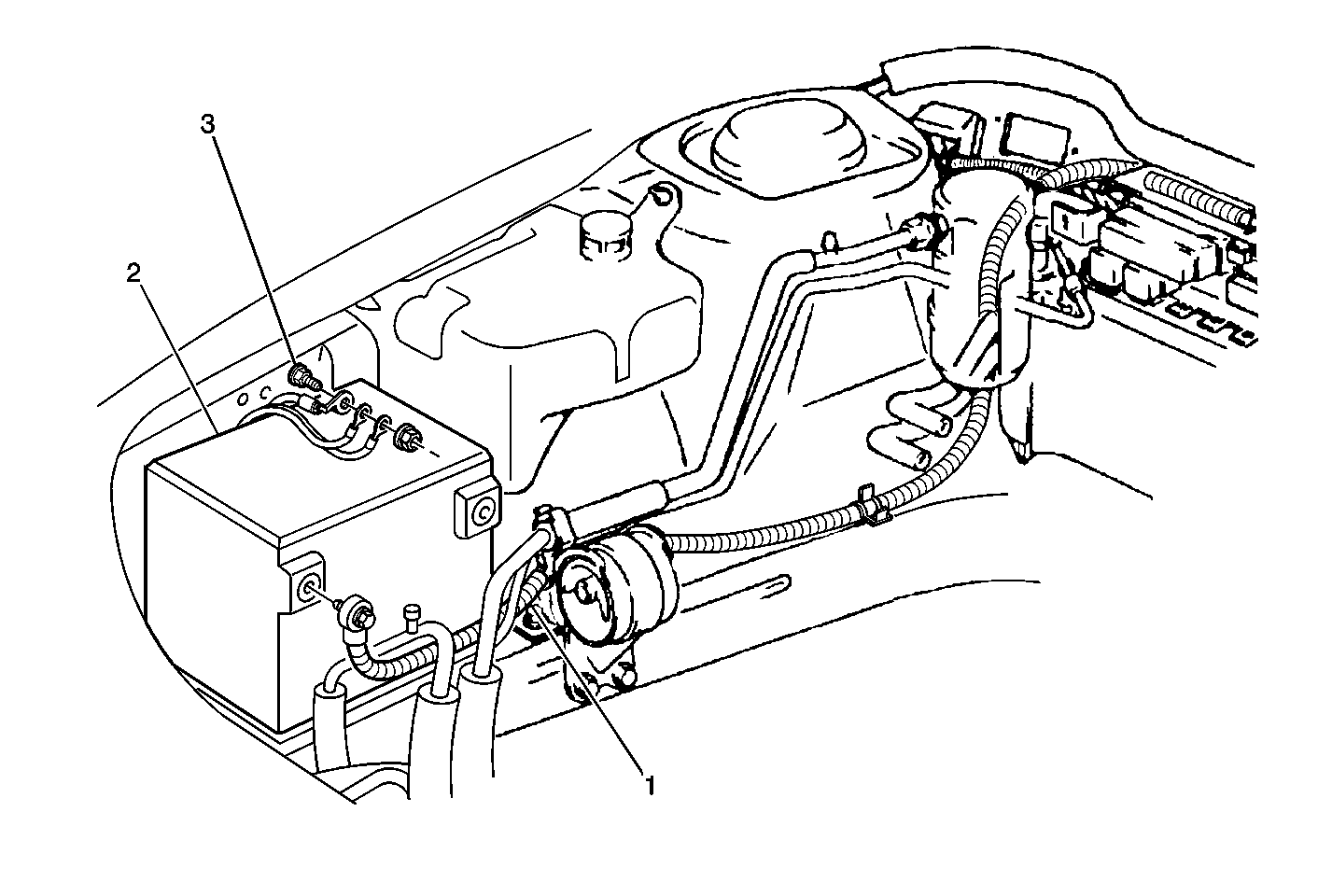 3
2
1