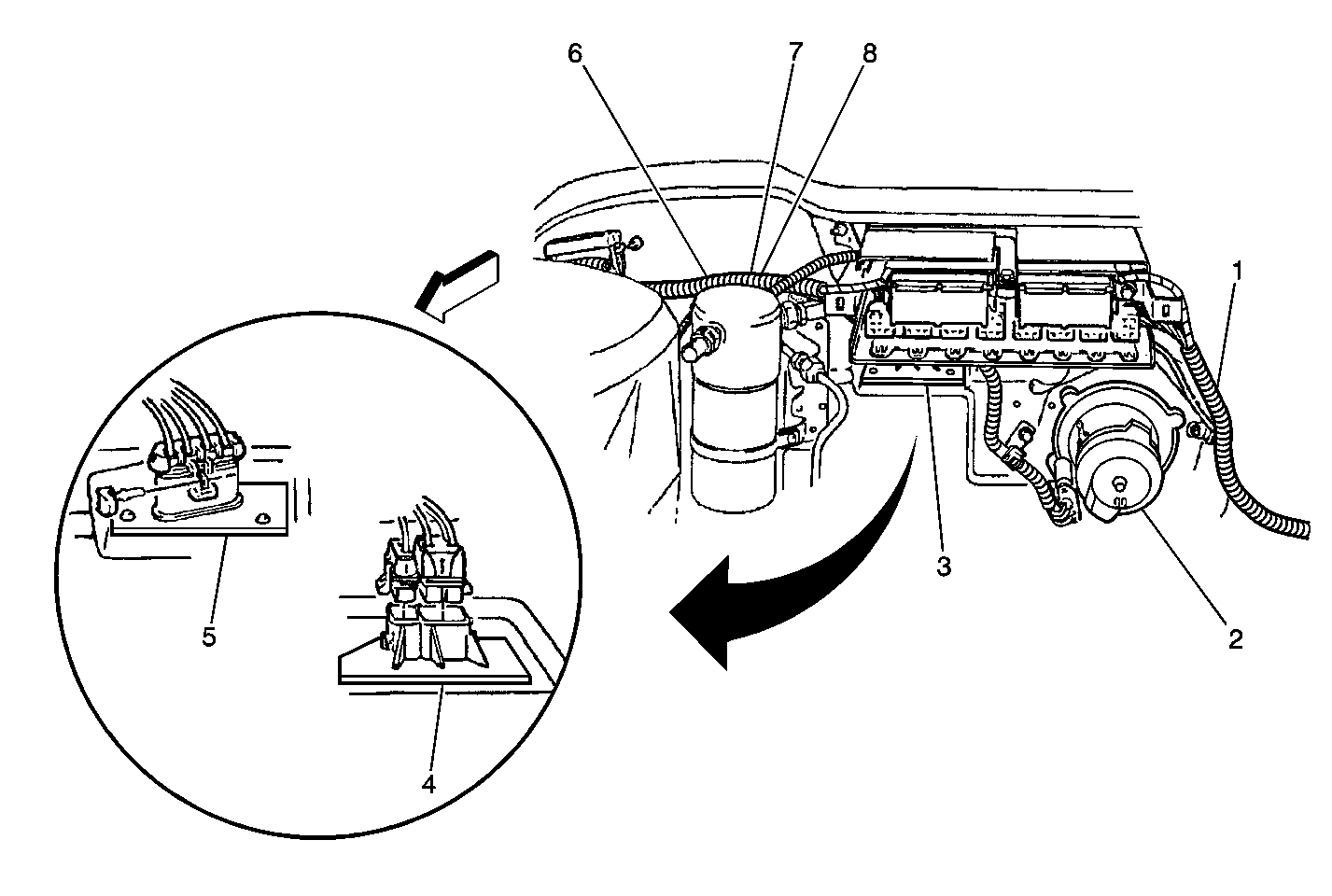 6
7
8
1
3
2
5
4