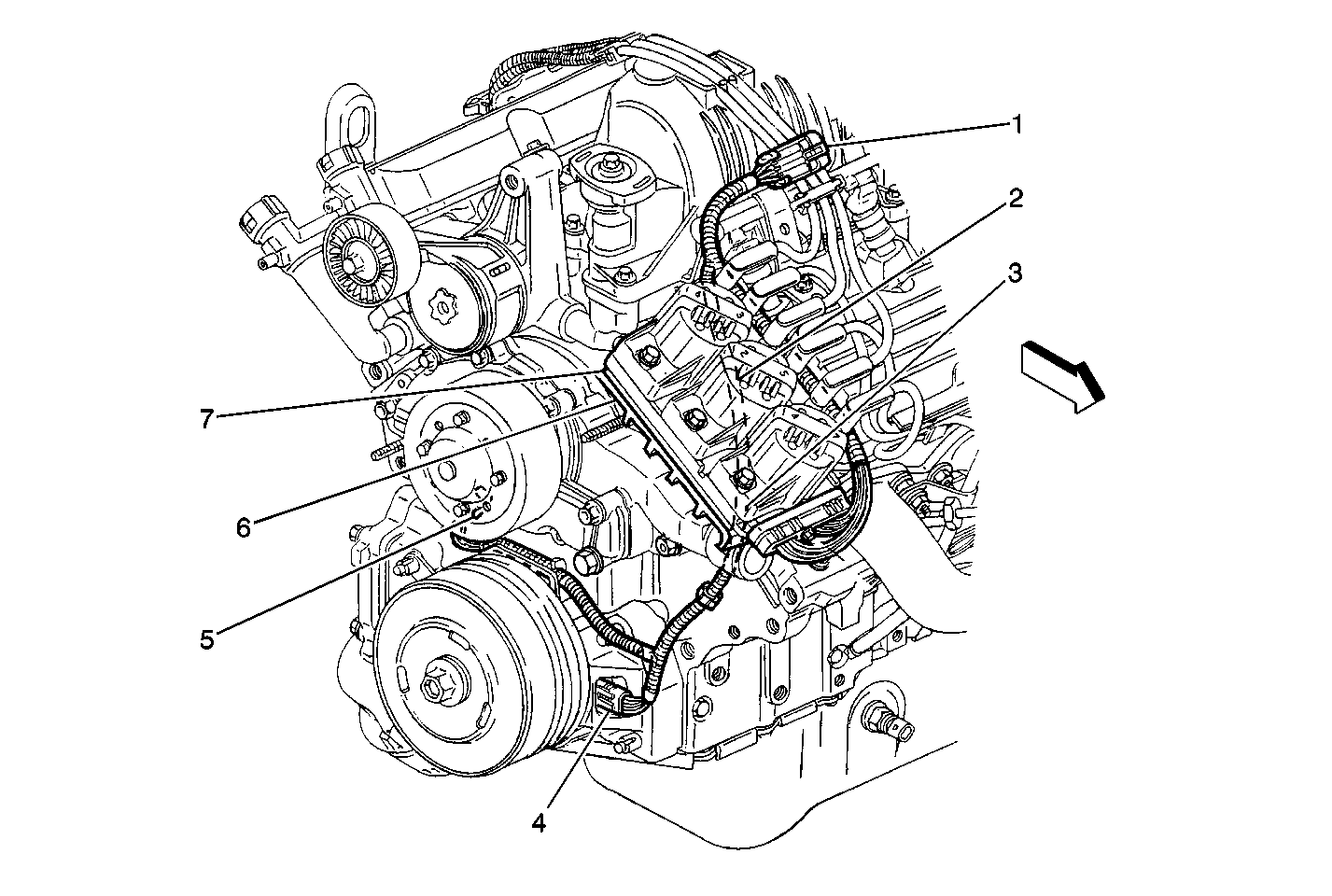 1
2
3
7
6
5
4