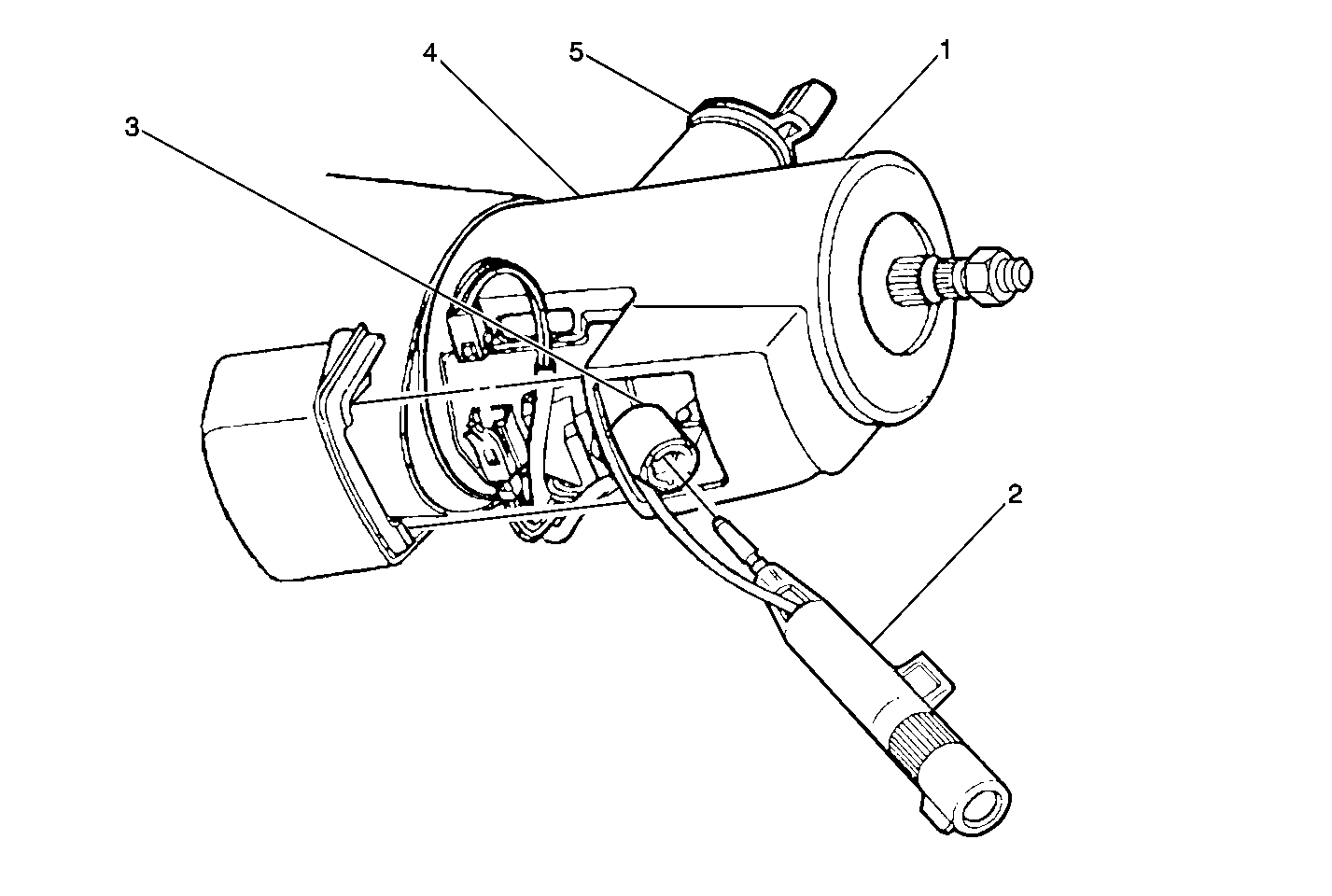 4
5
1
3
2