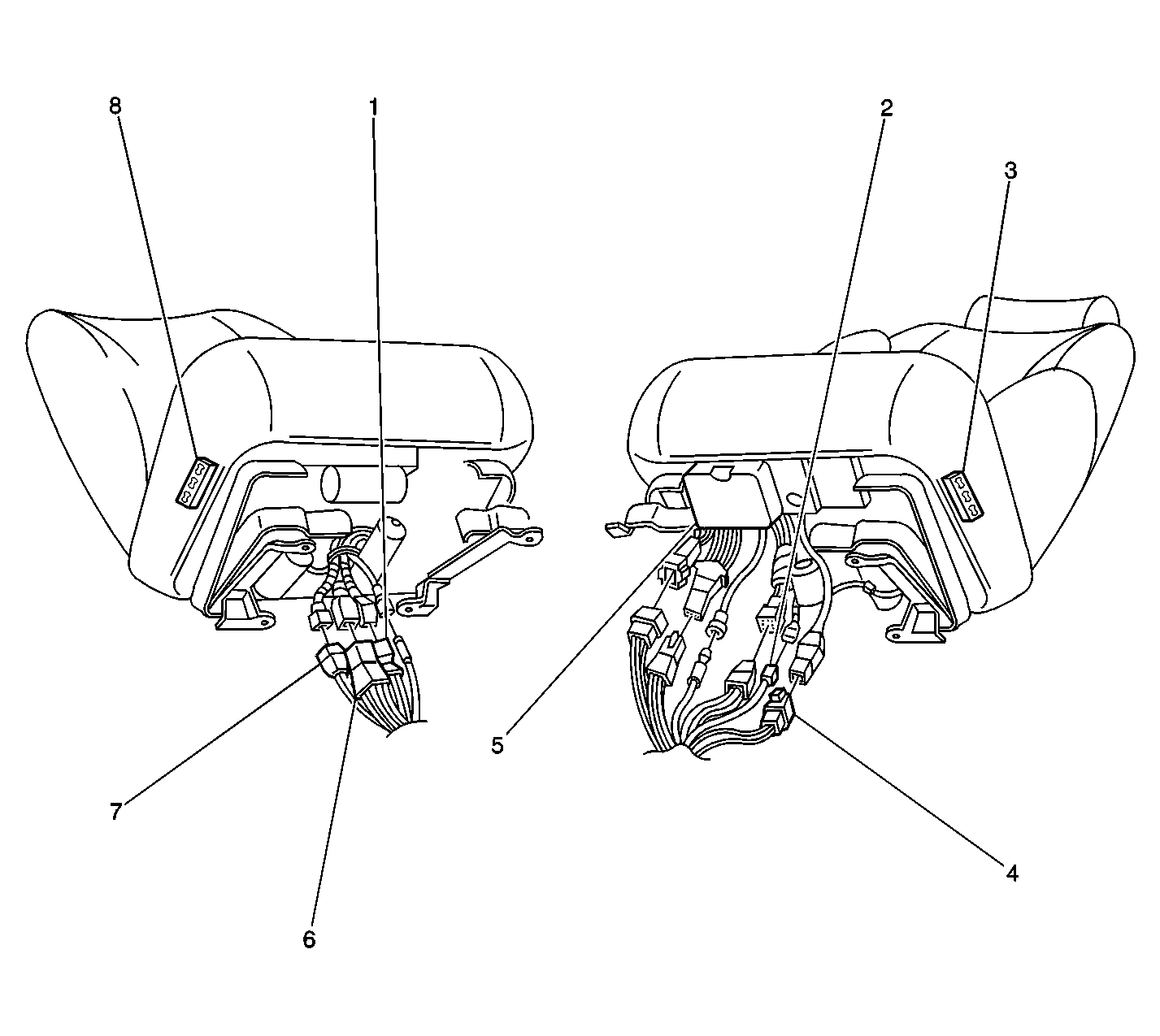 8
1
2
3
5
7
6
4