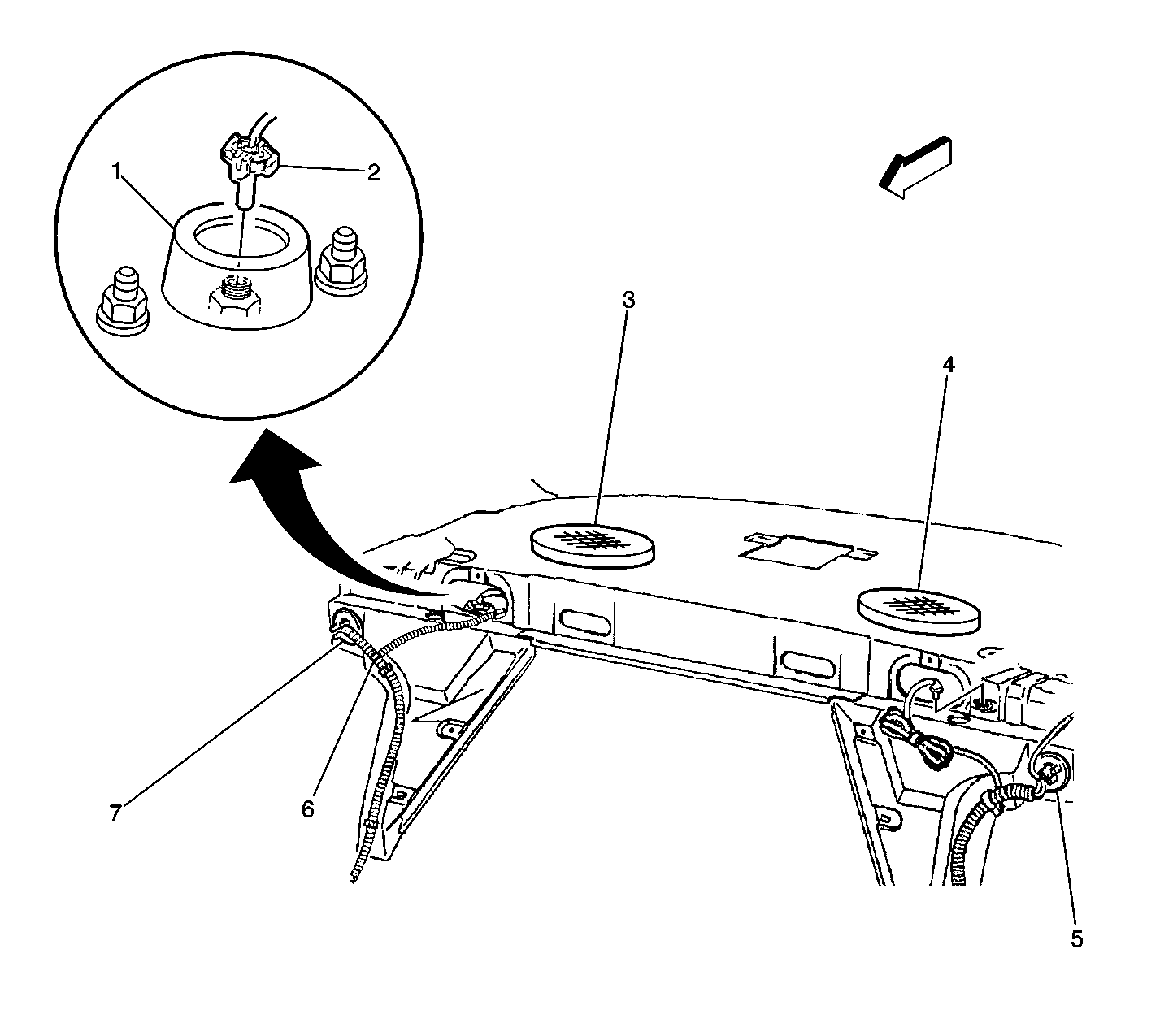 1
2
3
4
7
6
5