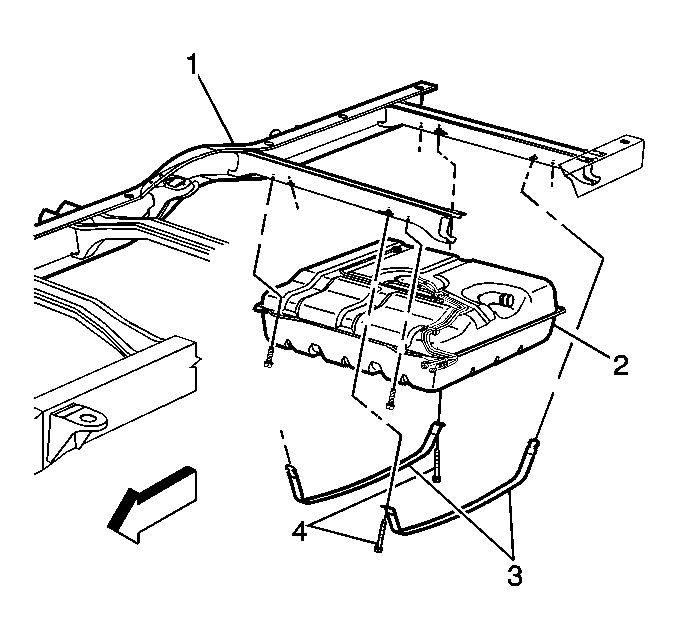 1
2
4
3