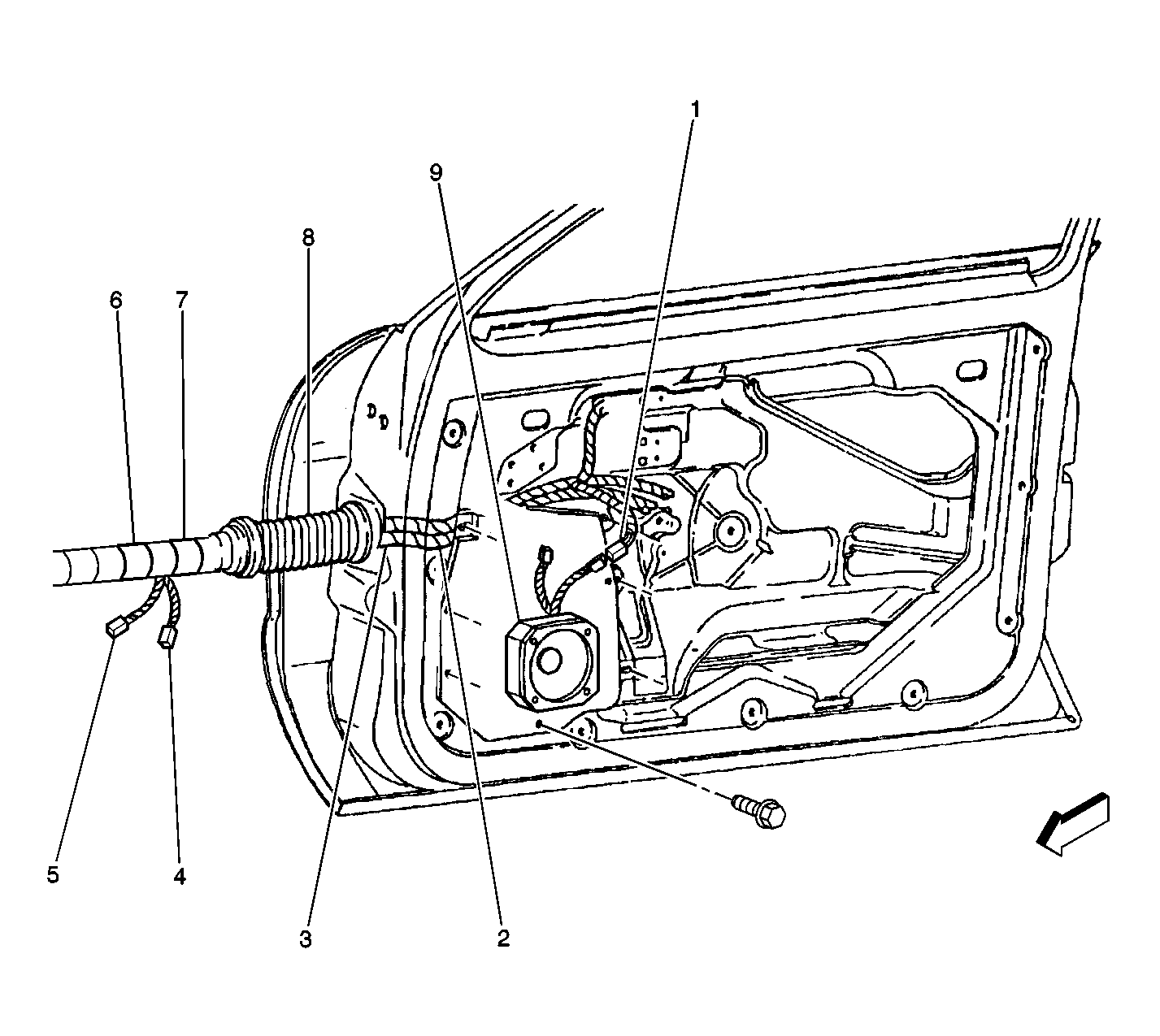 1
9
8
6
7
5
4
3
2