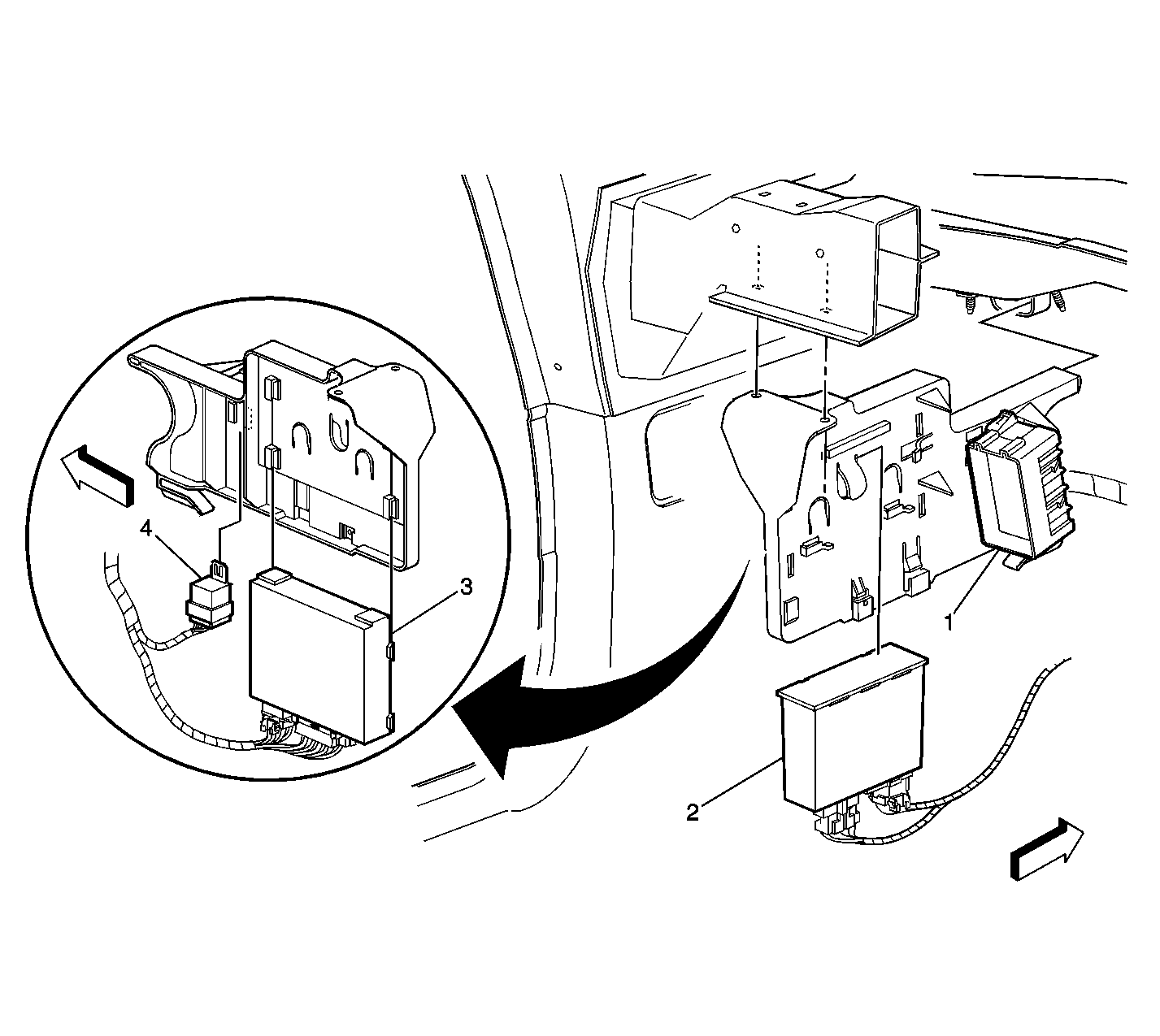 4
3
1
2