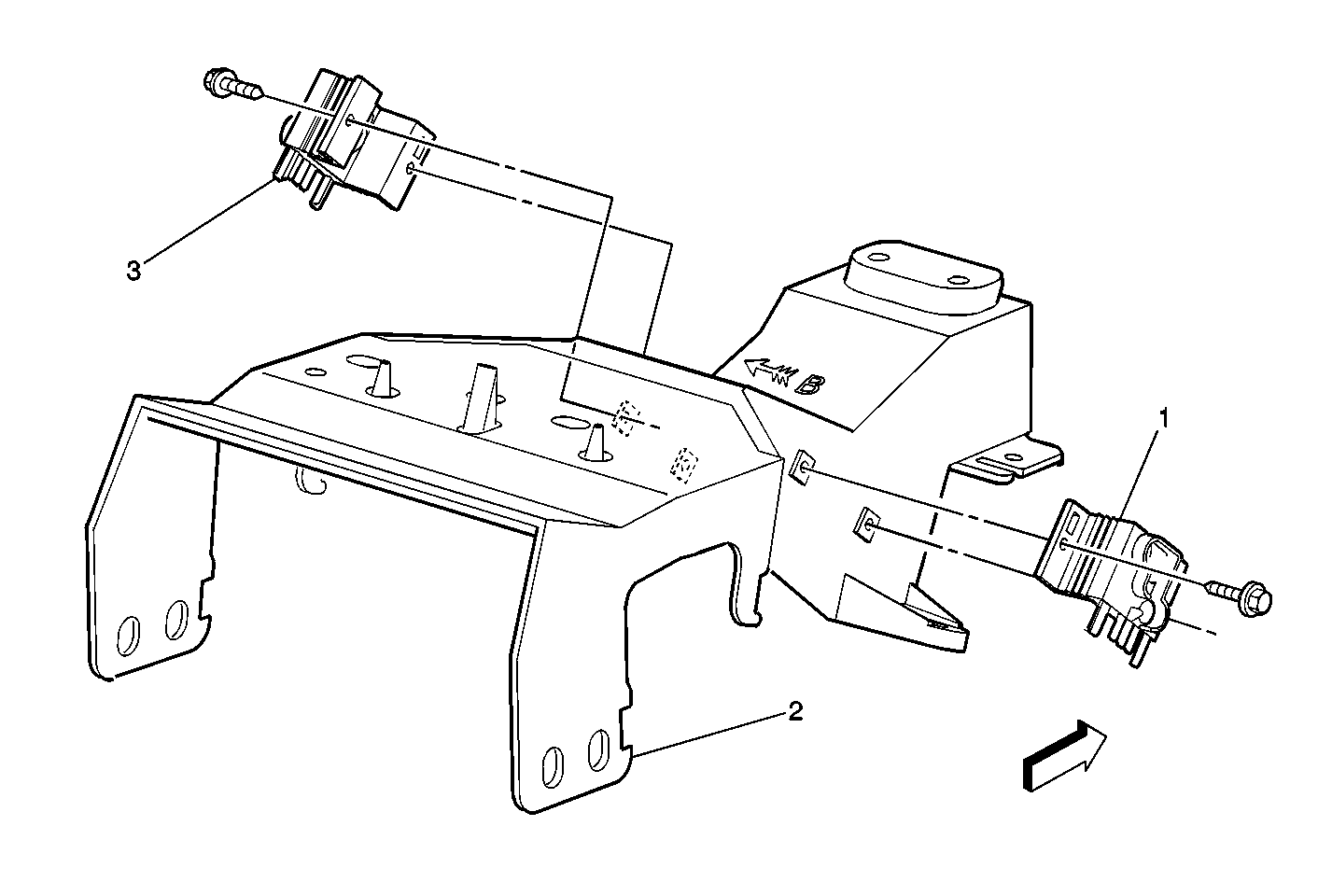 3

B

1

2