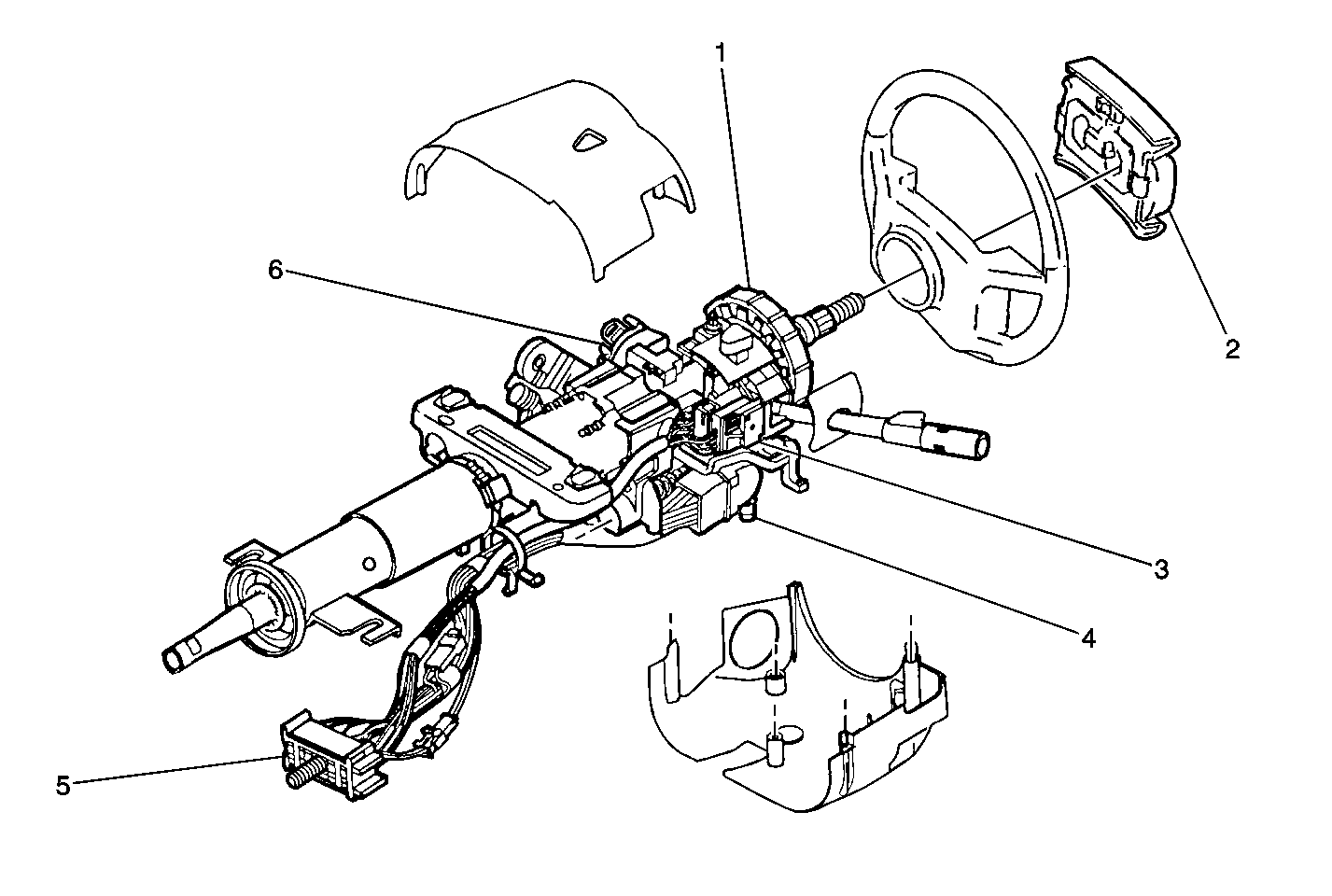 1
6
2
3
4
5