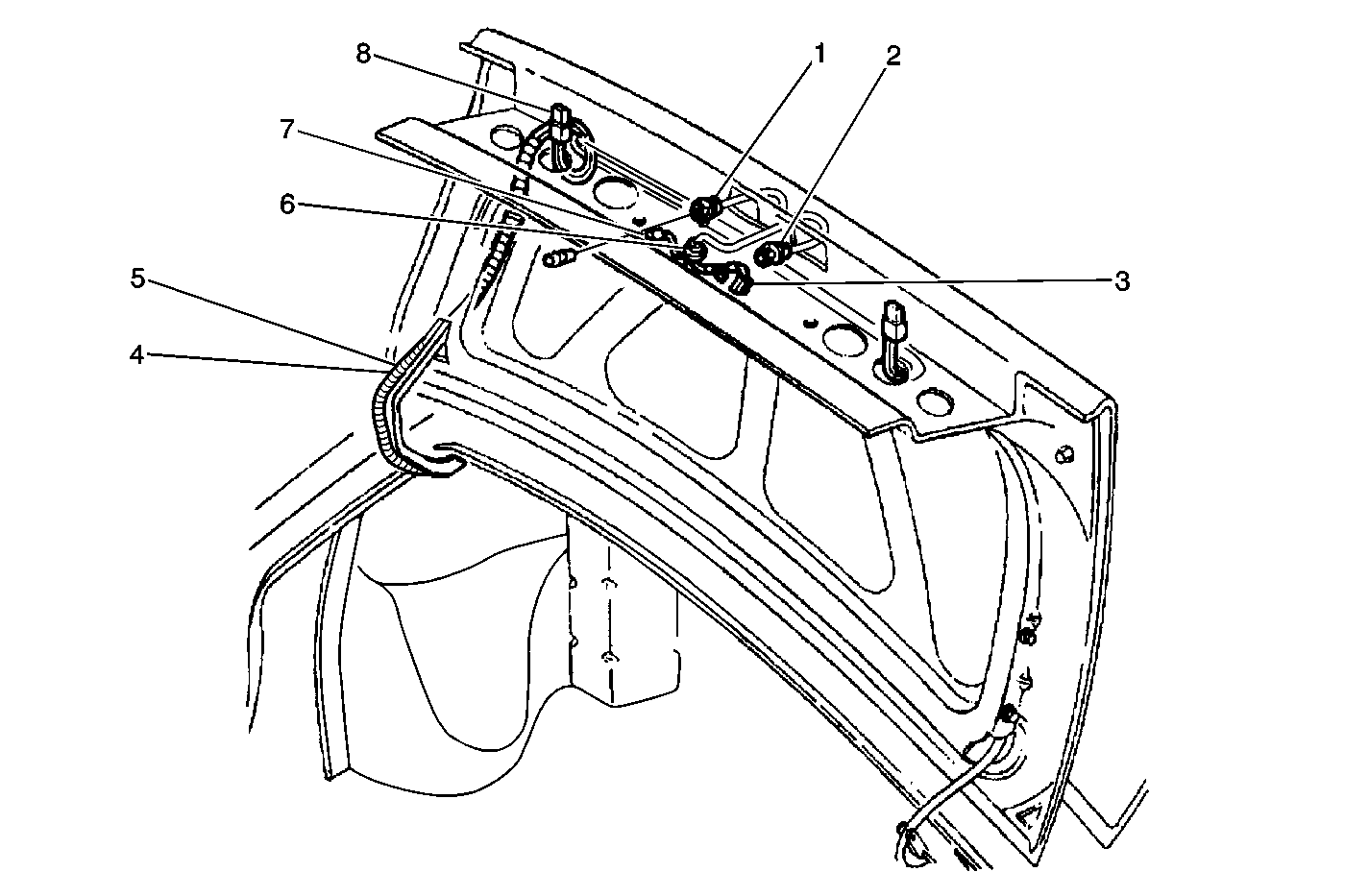 8
1
2
7
6
3
5
4