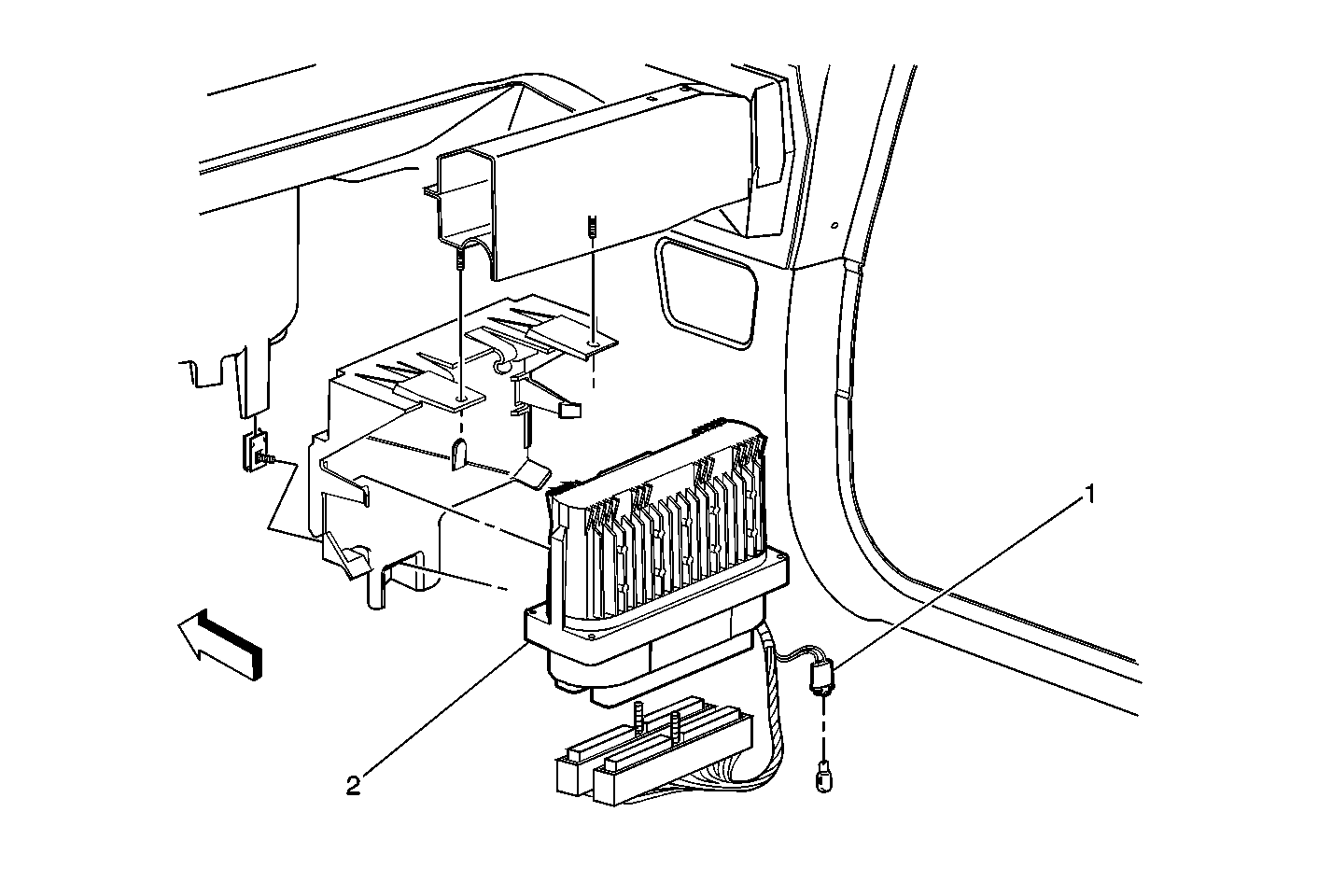 1
2