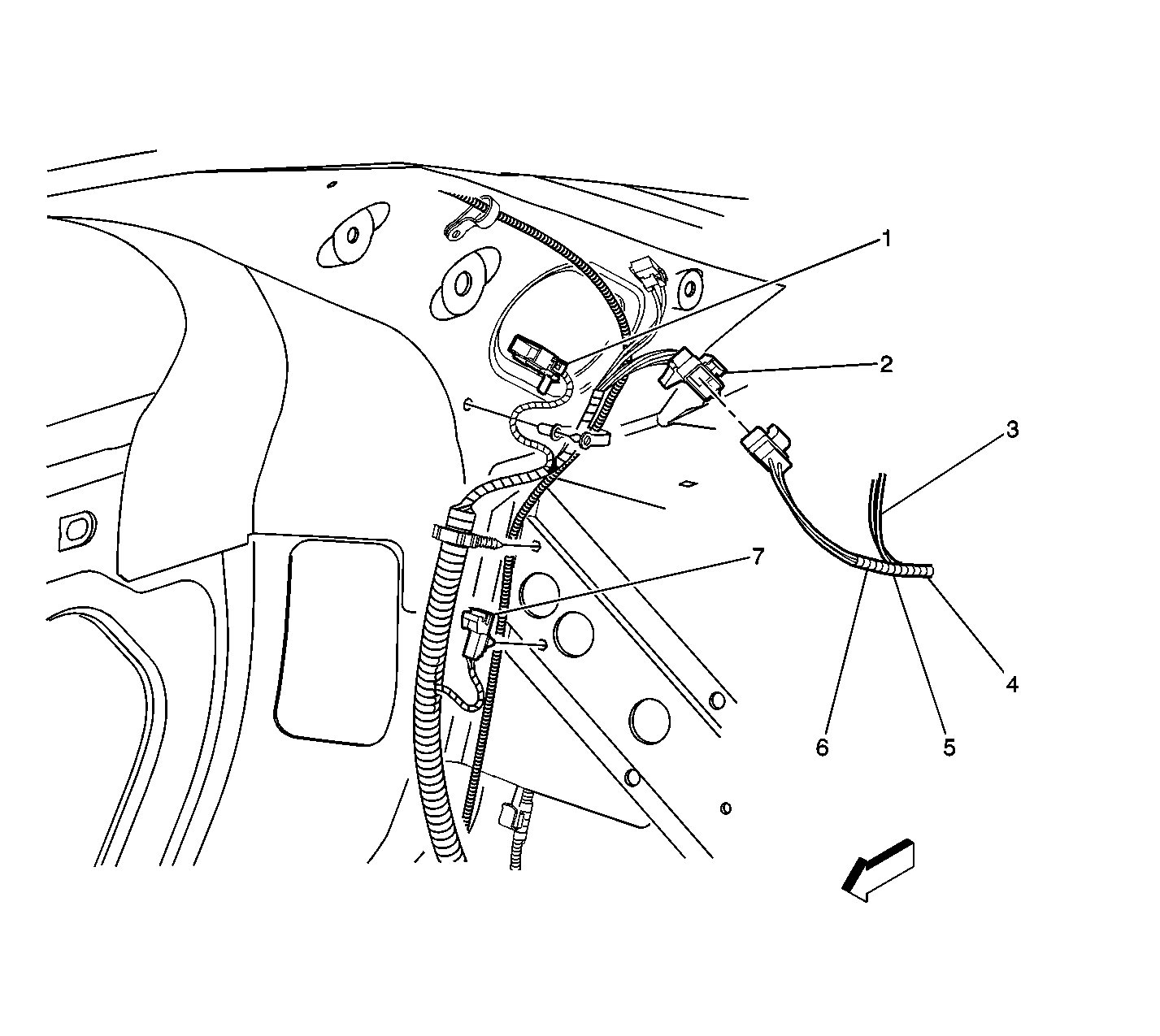 1
2
3
7
4
6
5