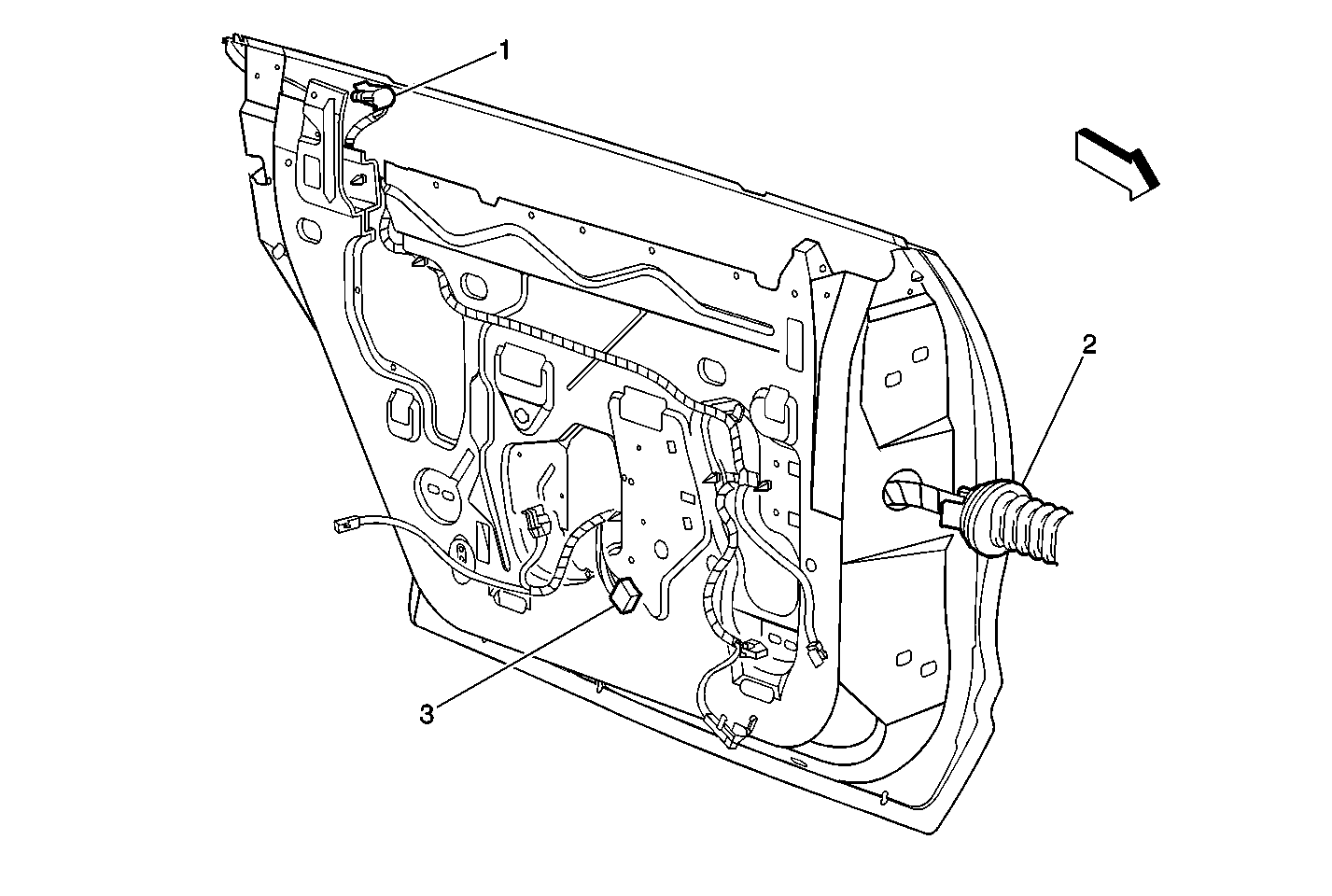 1
2
3