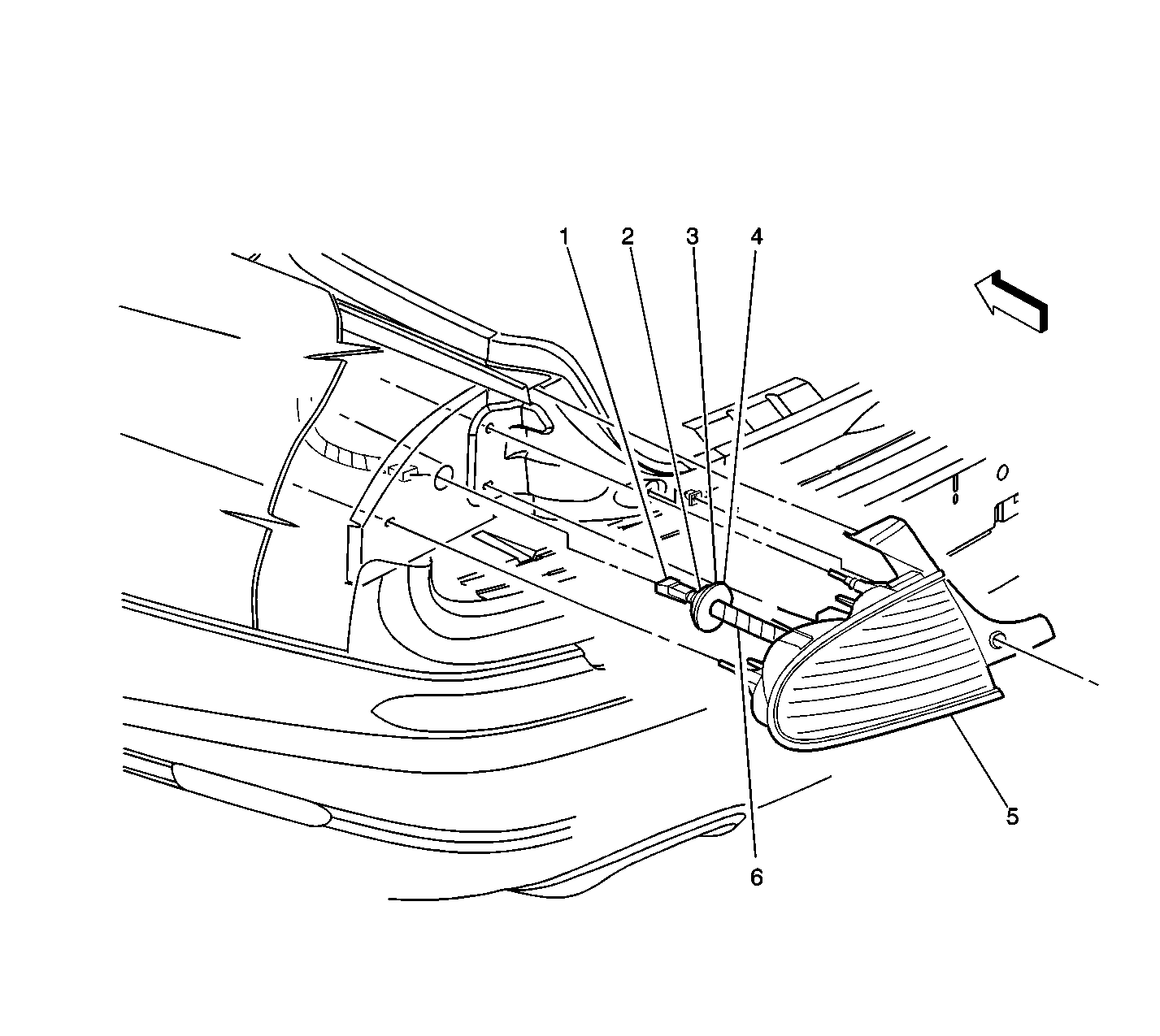 1
2
3
4
5
6