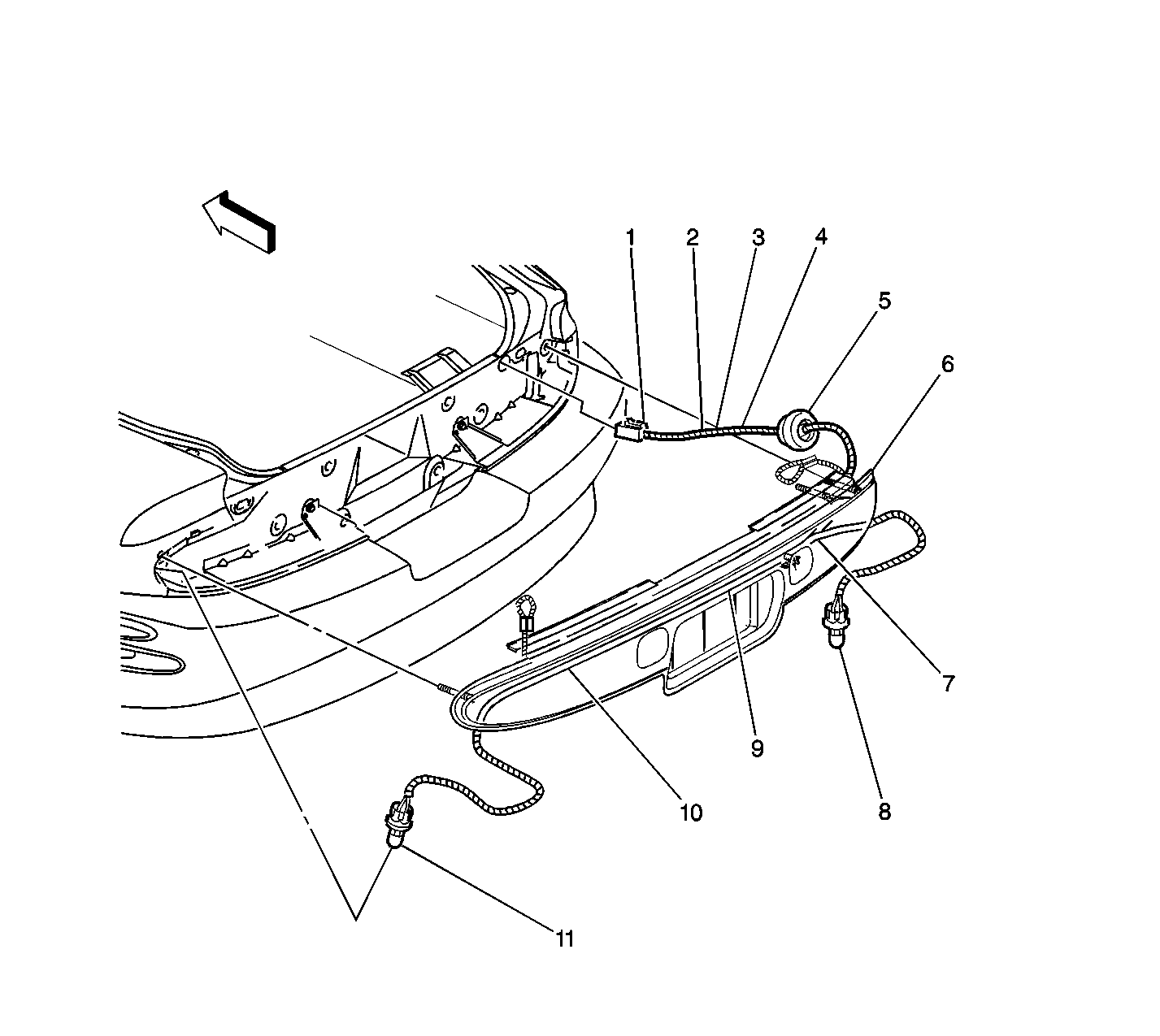 1
2
3
4
5
6
7
8
9
10
11