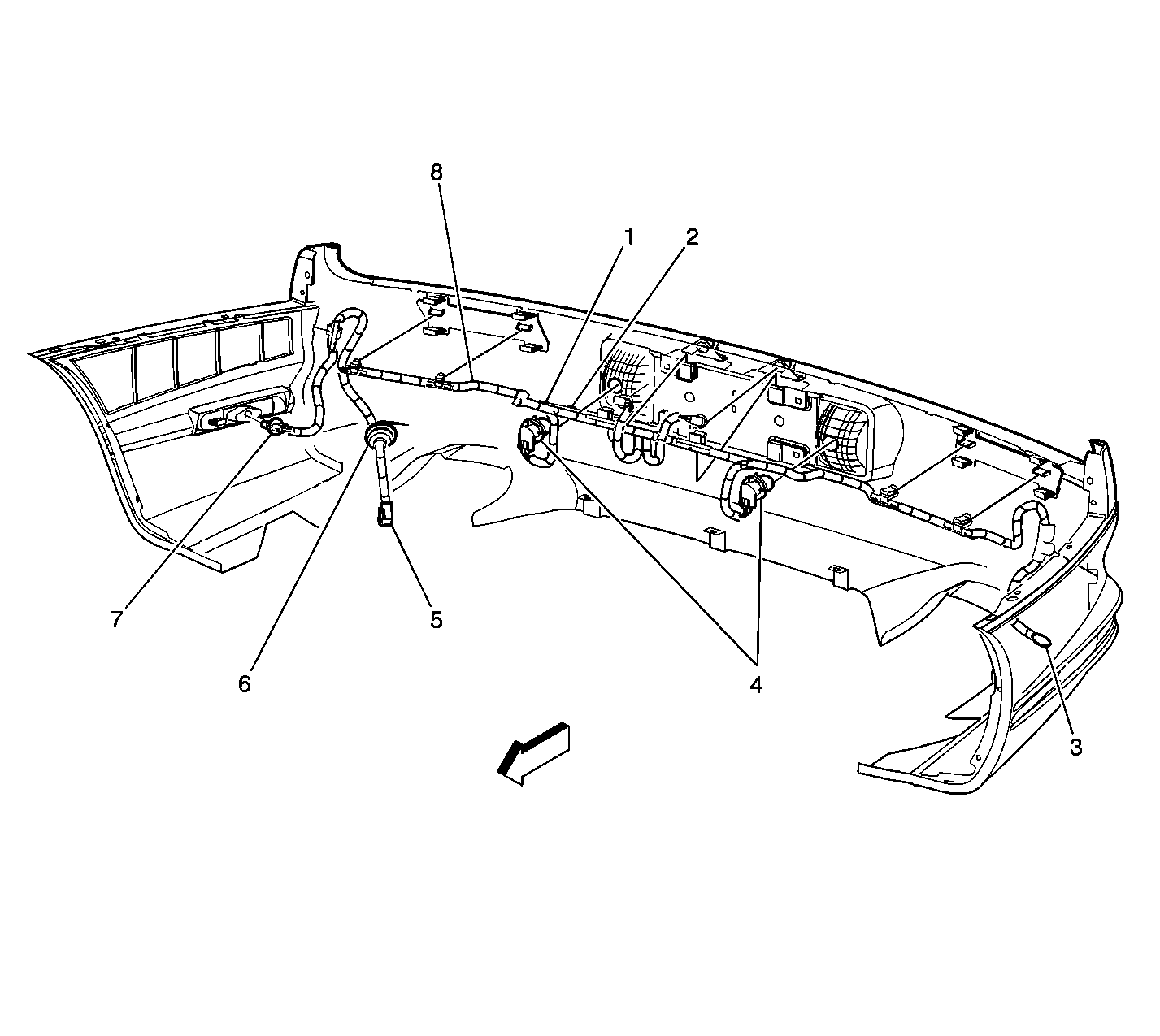 8
1
2
7
5
6
4
3