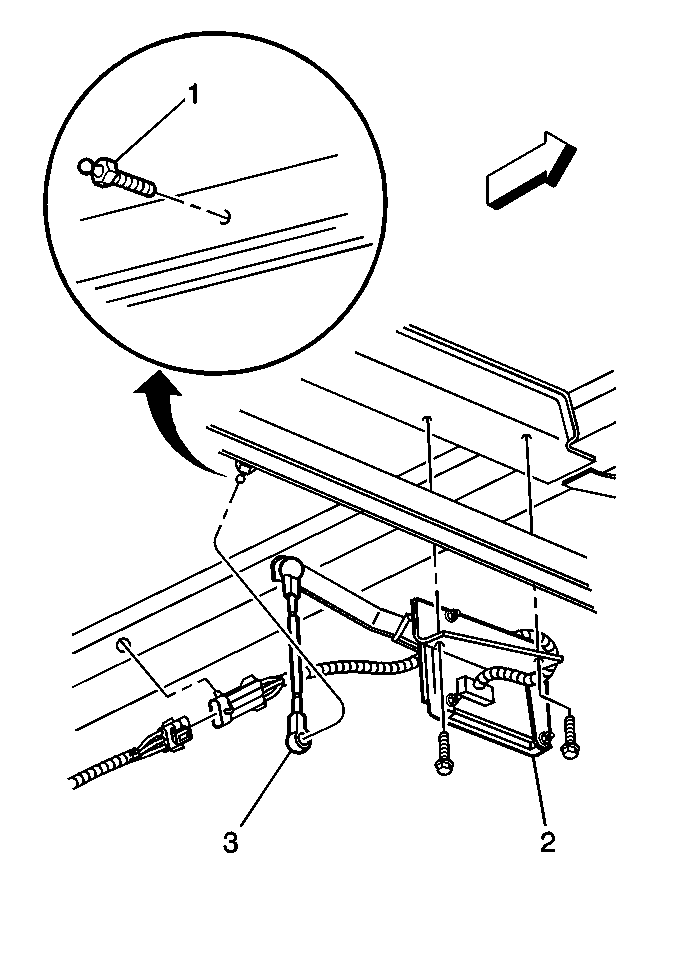 1

3

2