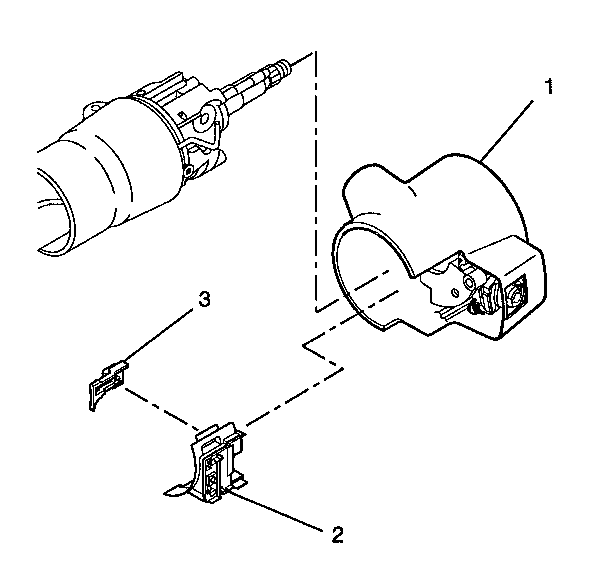 1
3
2