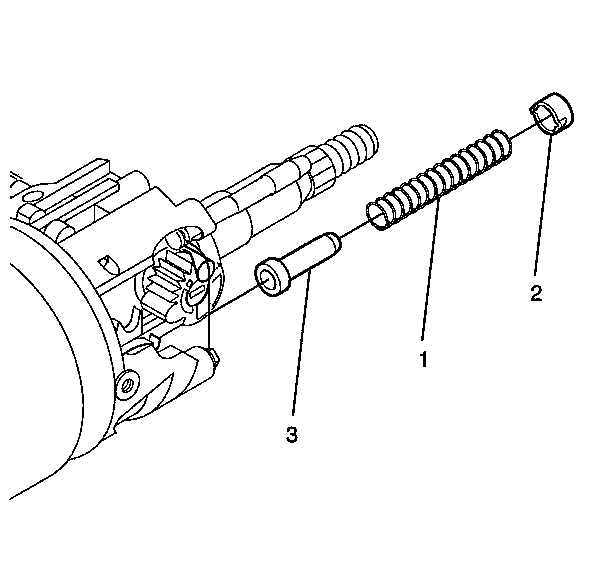 2
1
3