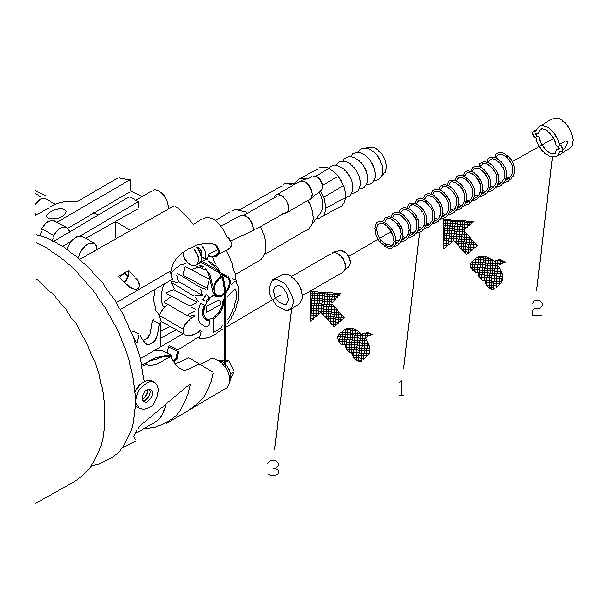 2
1
3