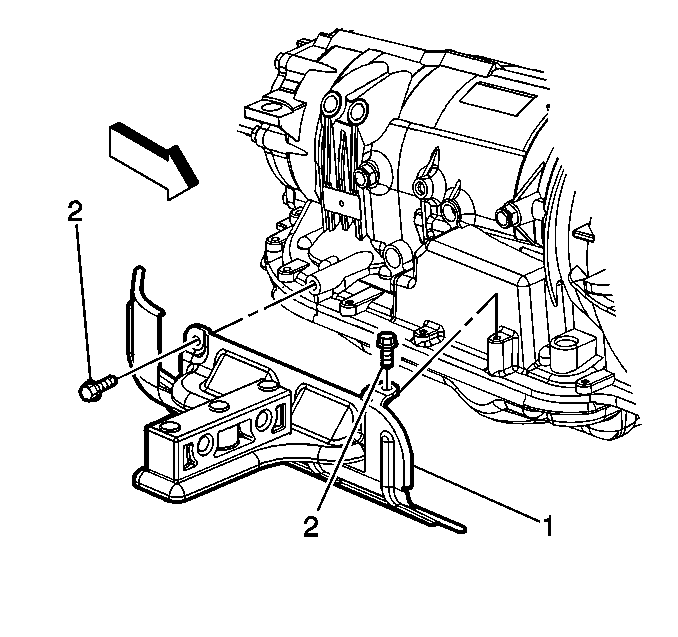 2

2

1