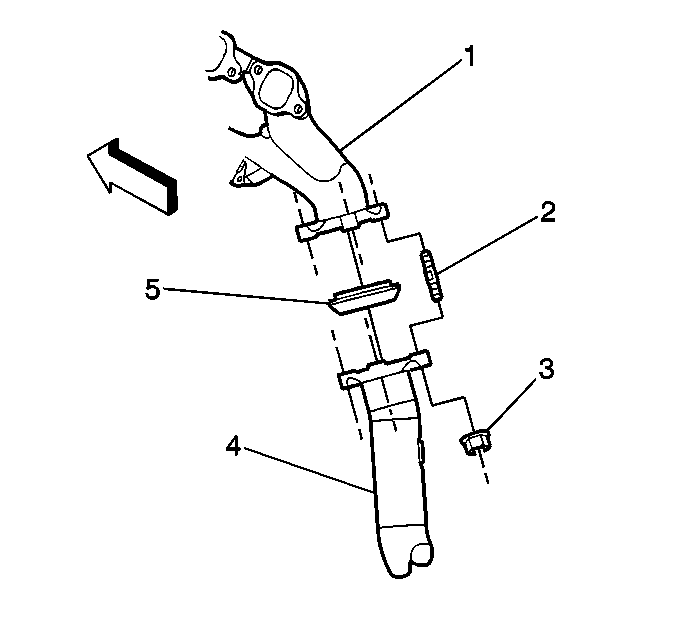 1
2
5
3
4