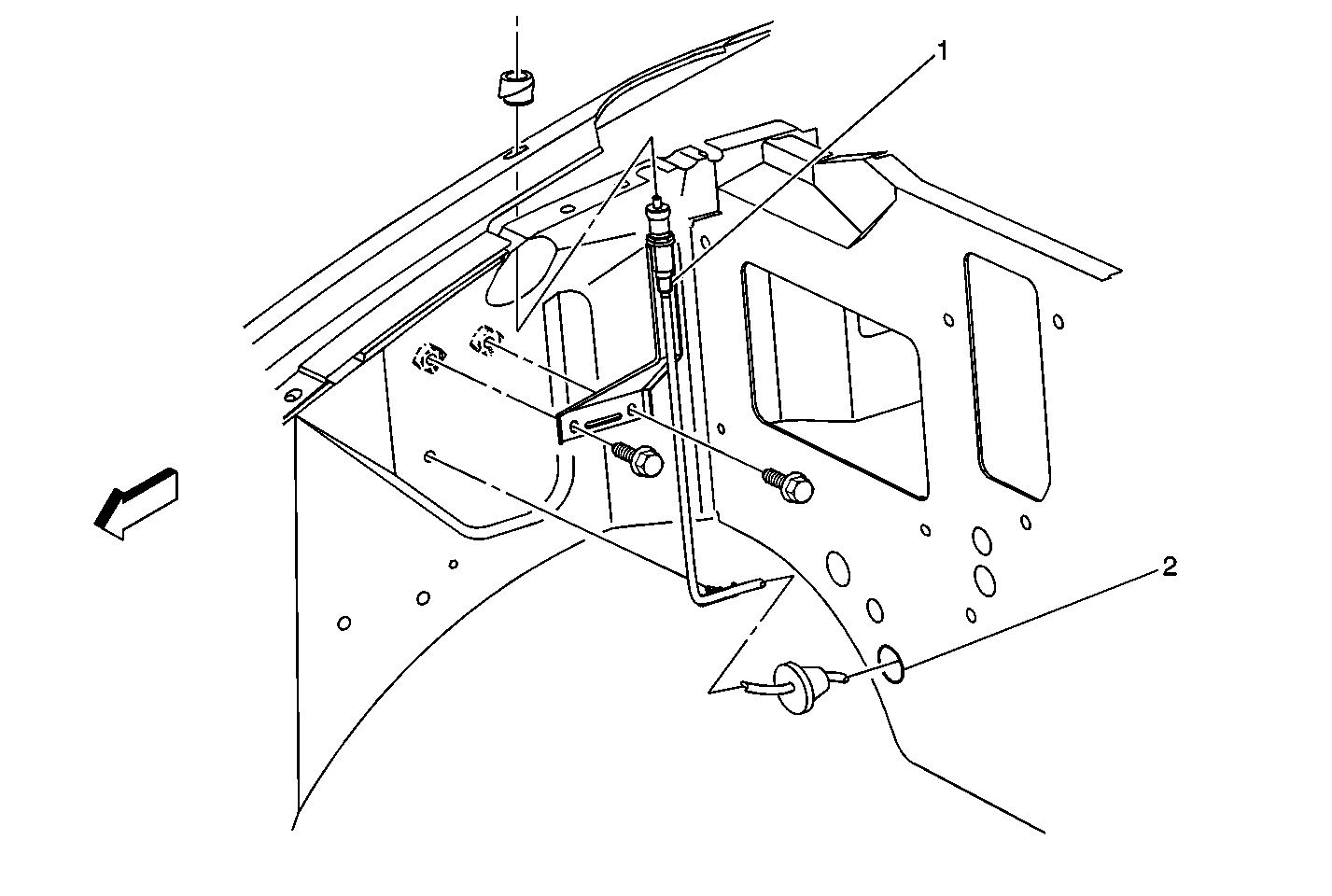 1

2