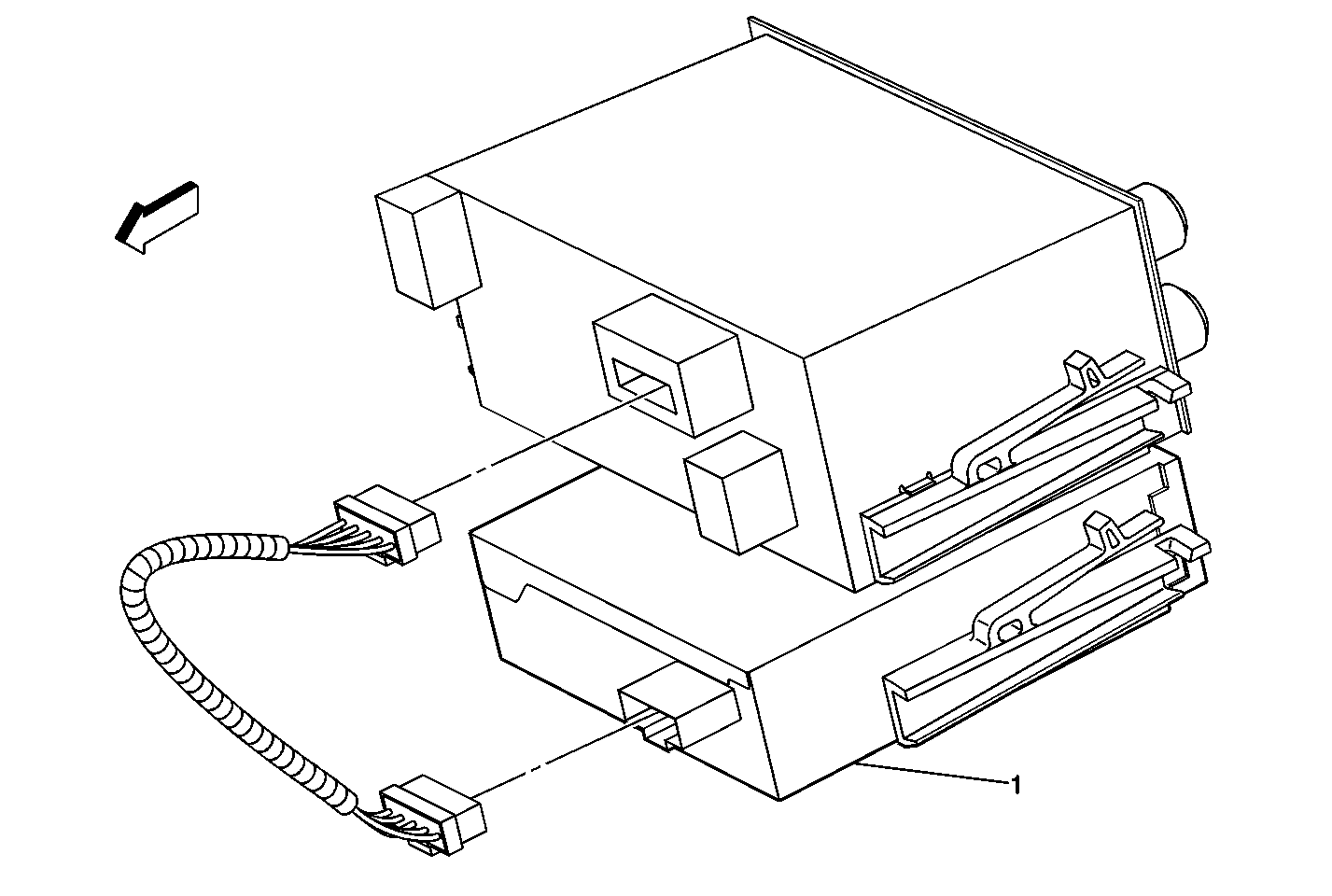 1