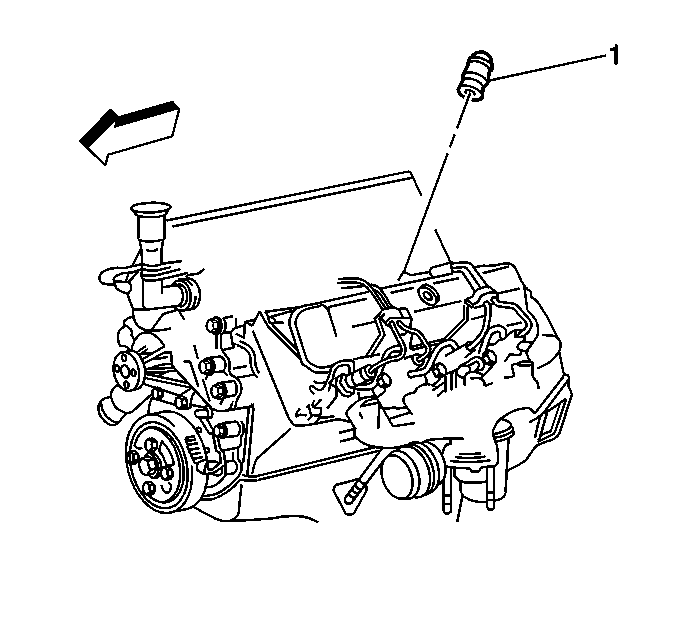 1