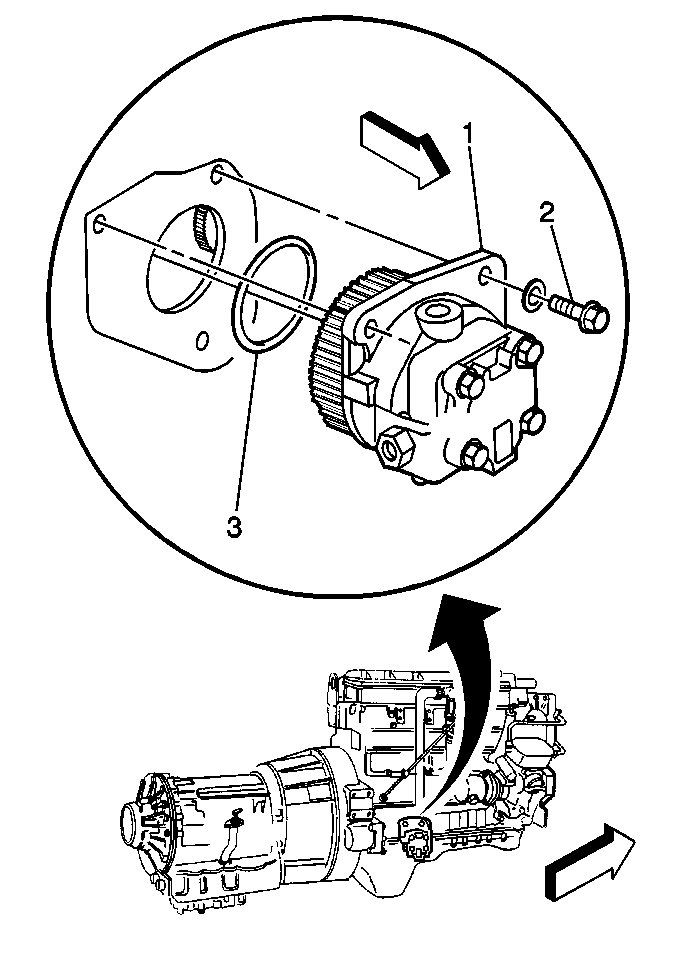 1
2
3