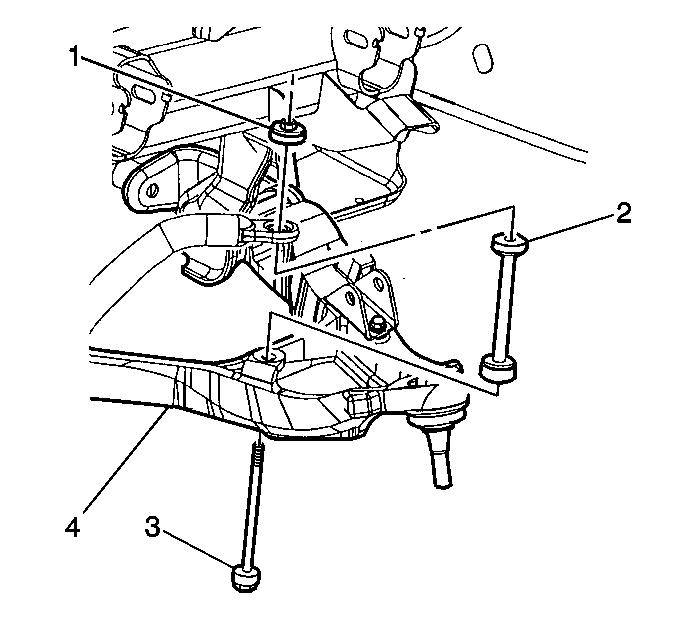 1
2
4
3