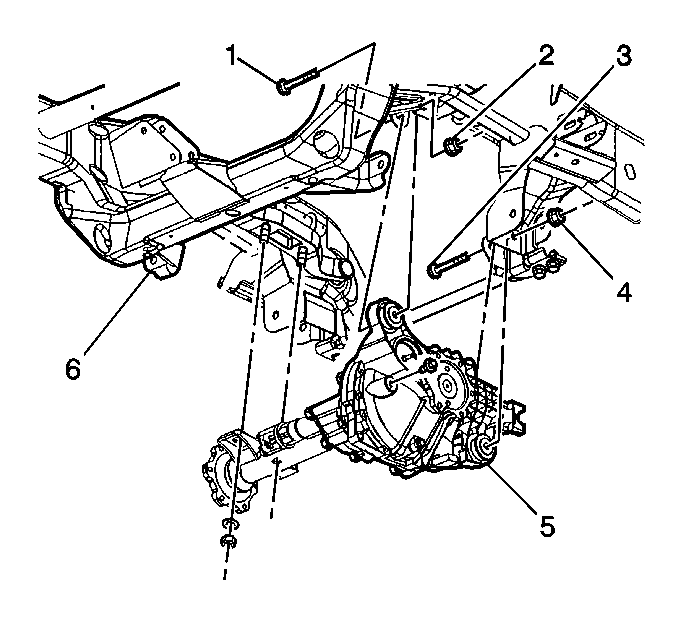 1
2
3
4
6
5