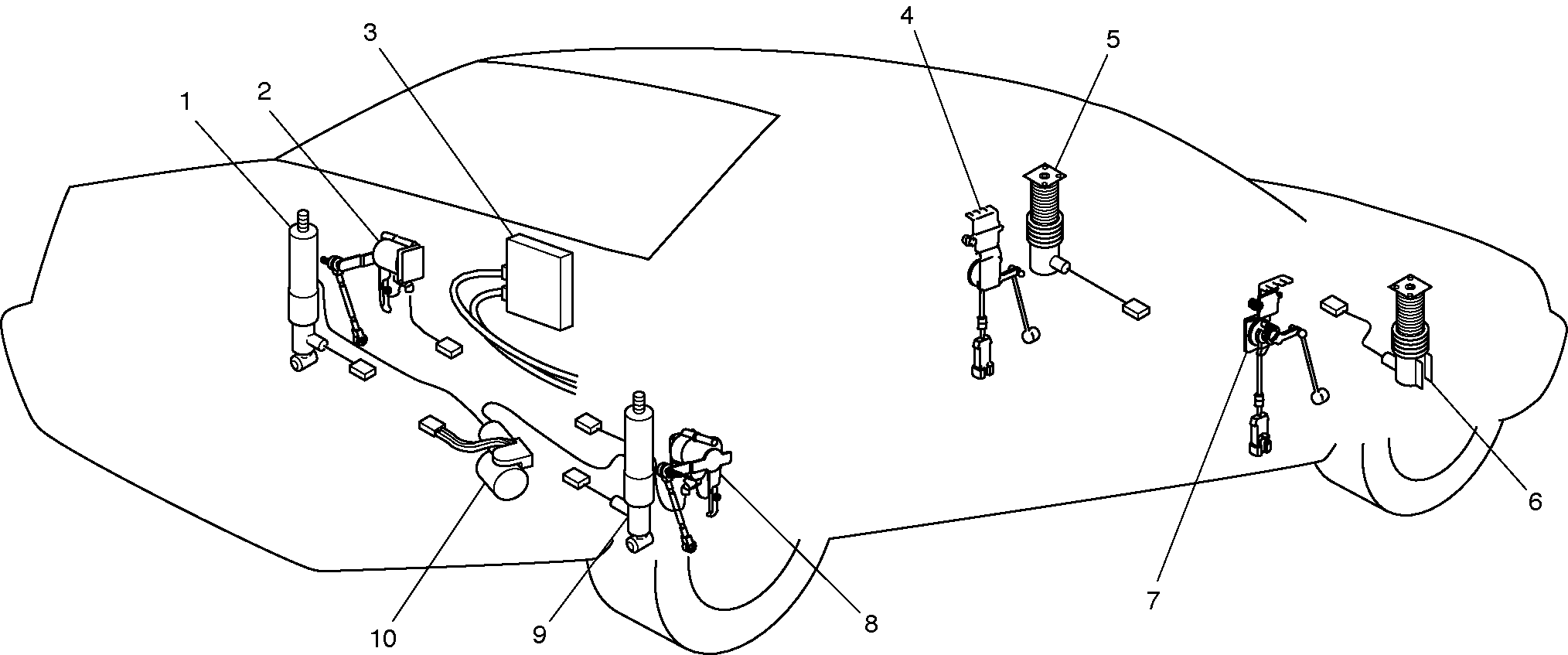 1
2
3
4
5
6
7
8
9
10