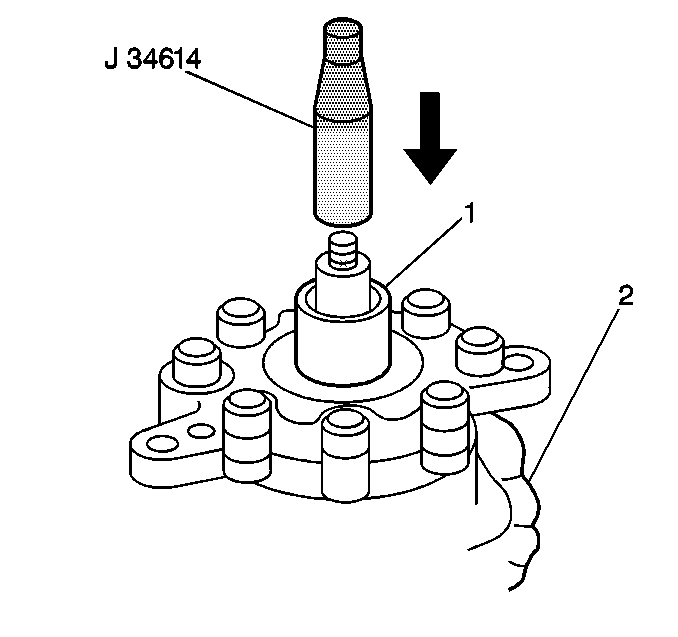 J 34614

1

2