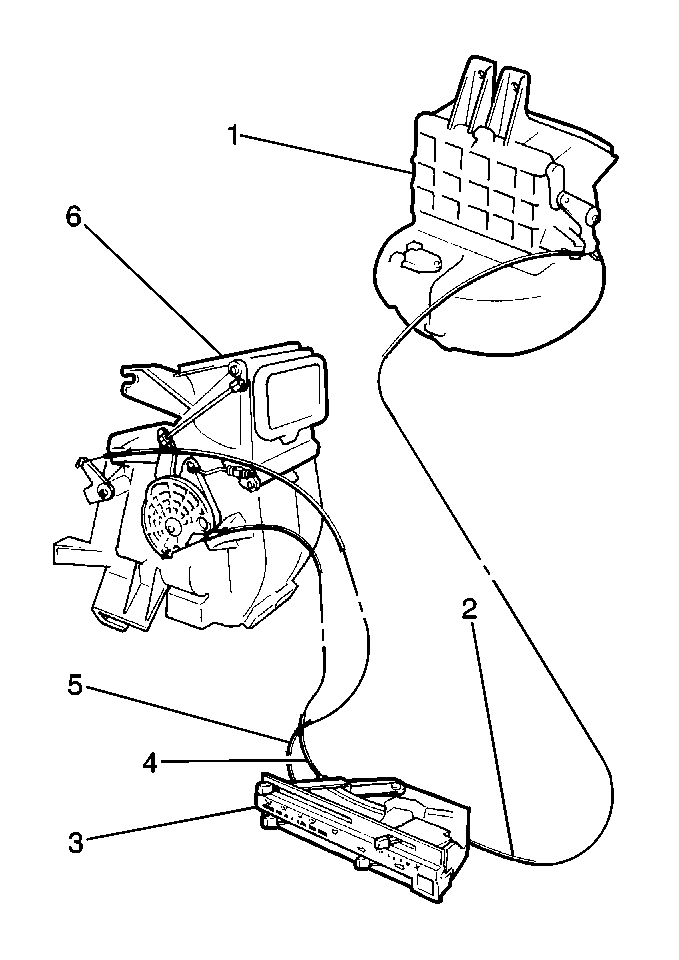 1
6
2
5
4
3