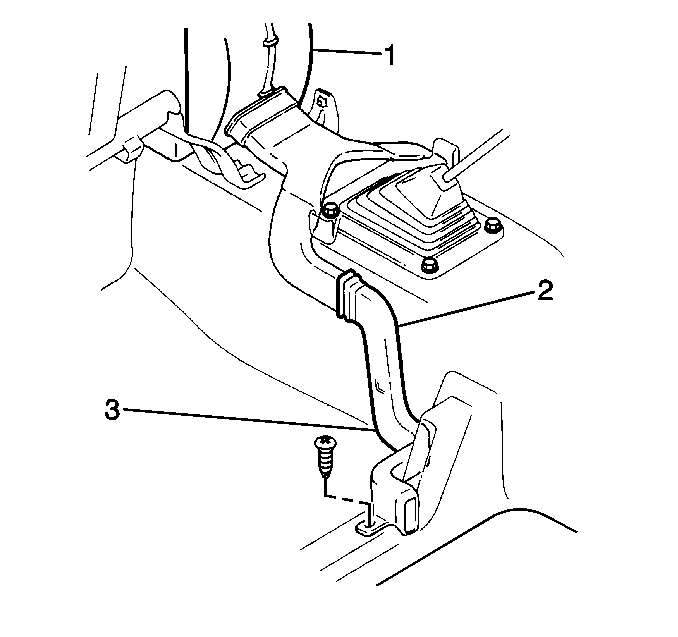 1
2
3