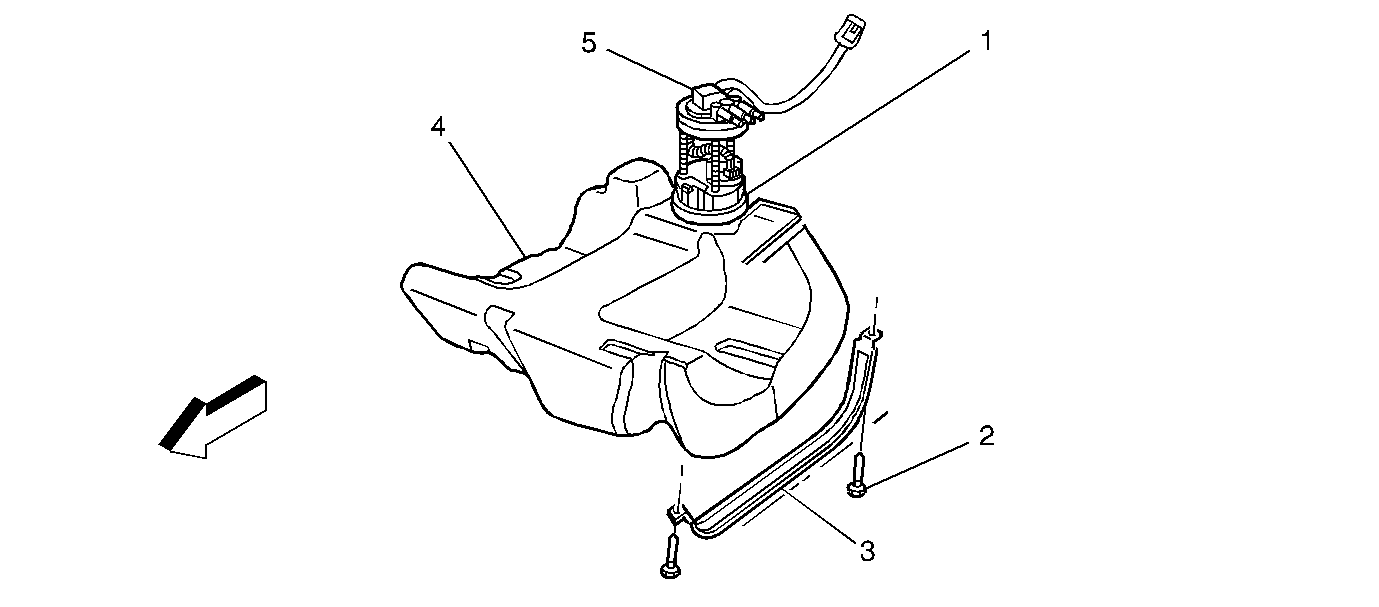 5
1
4
2
3