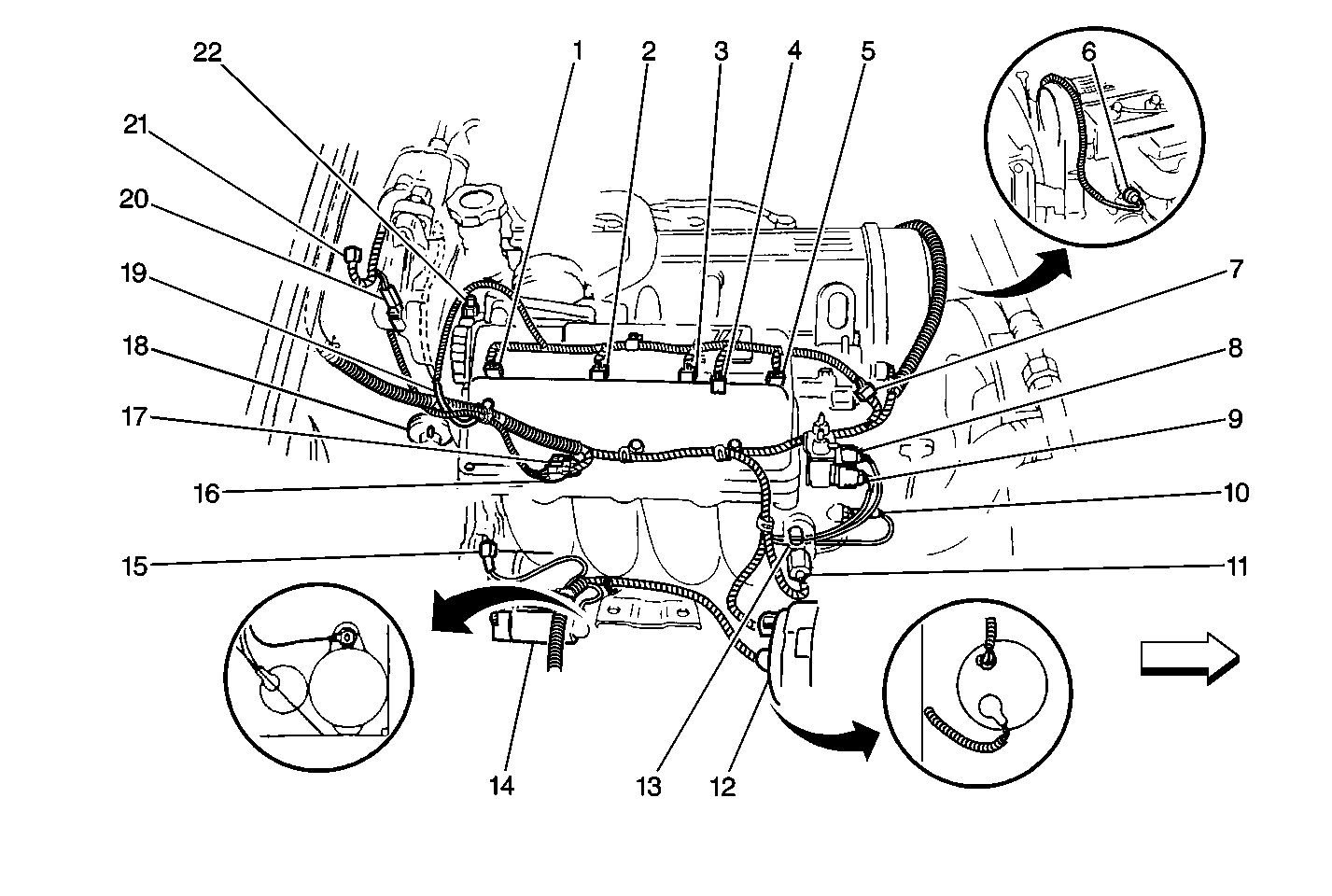 22
1
2
3
4
5
6
21
20
19
18
17
16
15
7
8
9
10
11
14
13
12