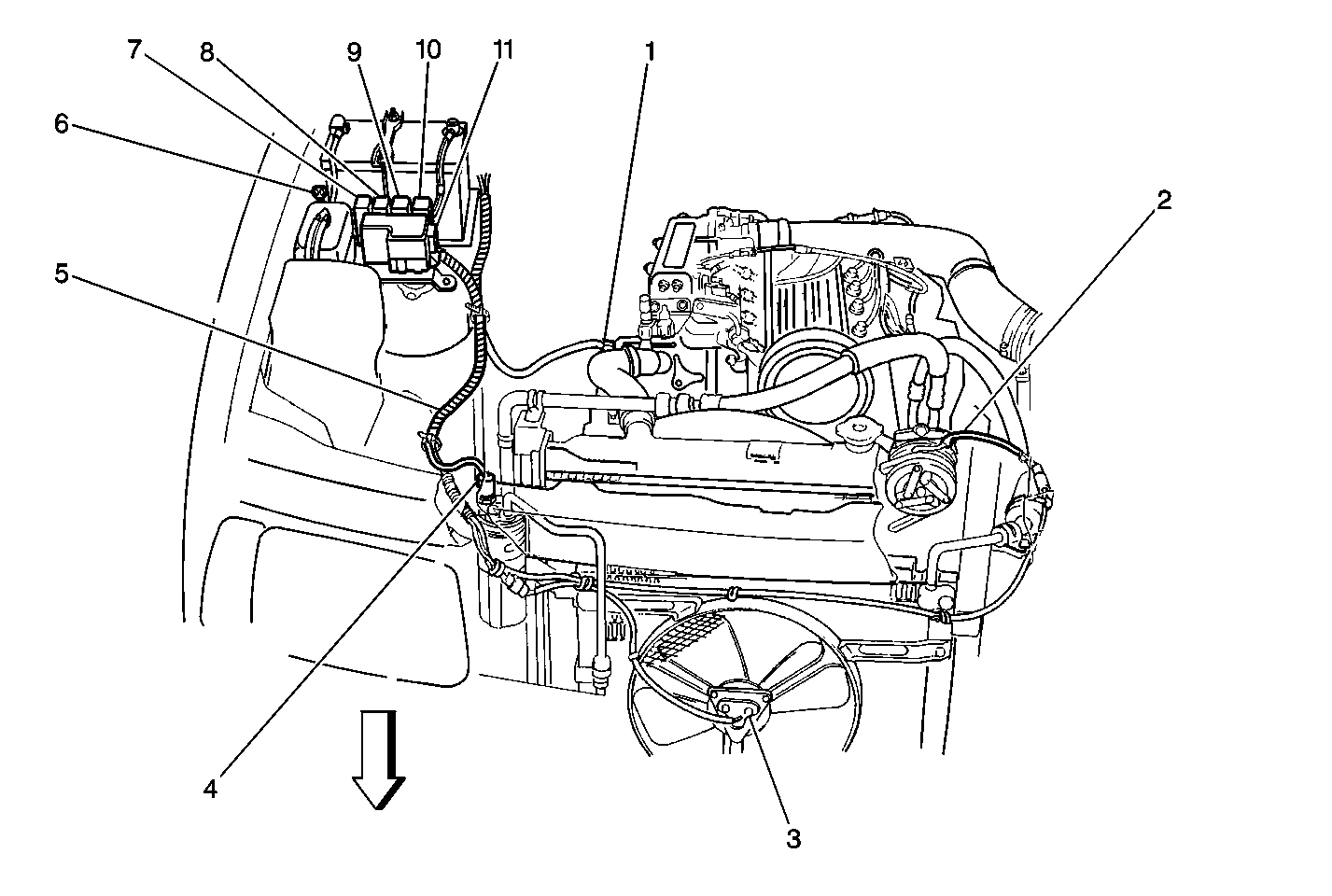 7
8
9
10
11
1
6
2
5
4
3