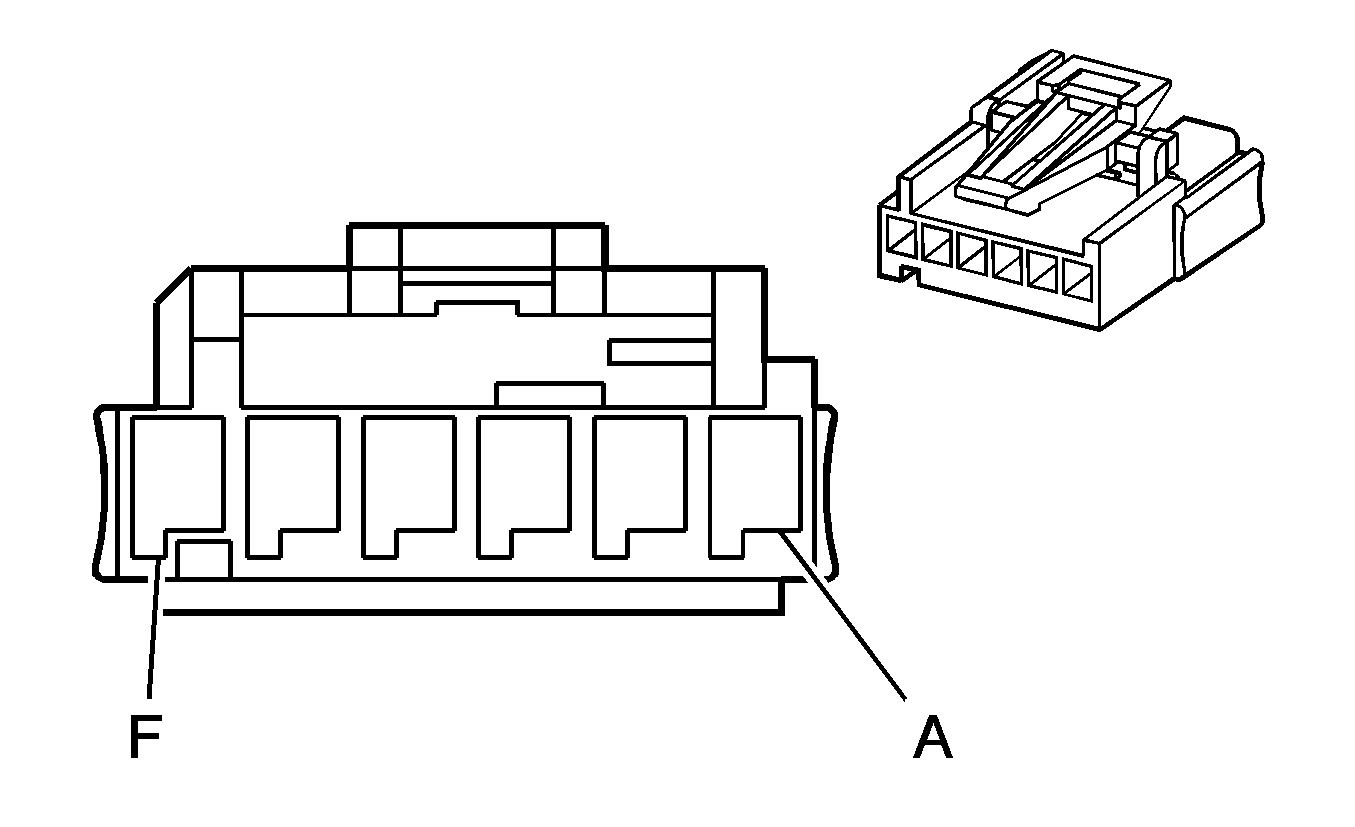 F

A